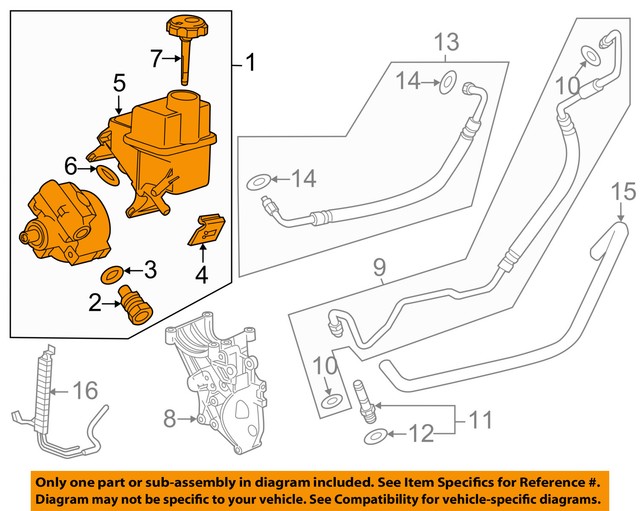 7
1
5
6
3
4
2
13
14
14
10
15
9
10
11
12
16
8

Only one part or sub-assembly in diagram included. See Item Specifics for Reference #. Diagram may not be specific to your vehicle. See Compatibility for vehicle-specific diagrams.