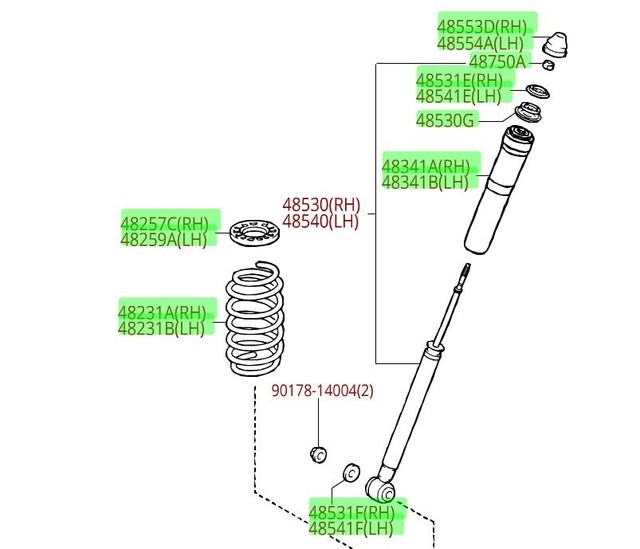 48553D(RH)
48554A(LH)
48750A
48531E(RH)
48541E(LH)
48530G
48341A(RH)
48341B(LH)
48530(RH)
48540(LH)
48257C(RH)
48259A(LH)
48231A(RH)
48231B(LH)
90178-14004(2)
48531F(RH)
48541F(LH)