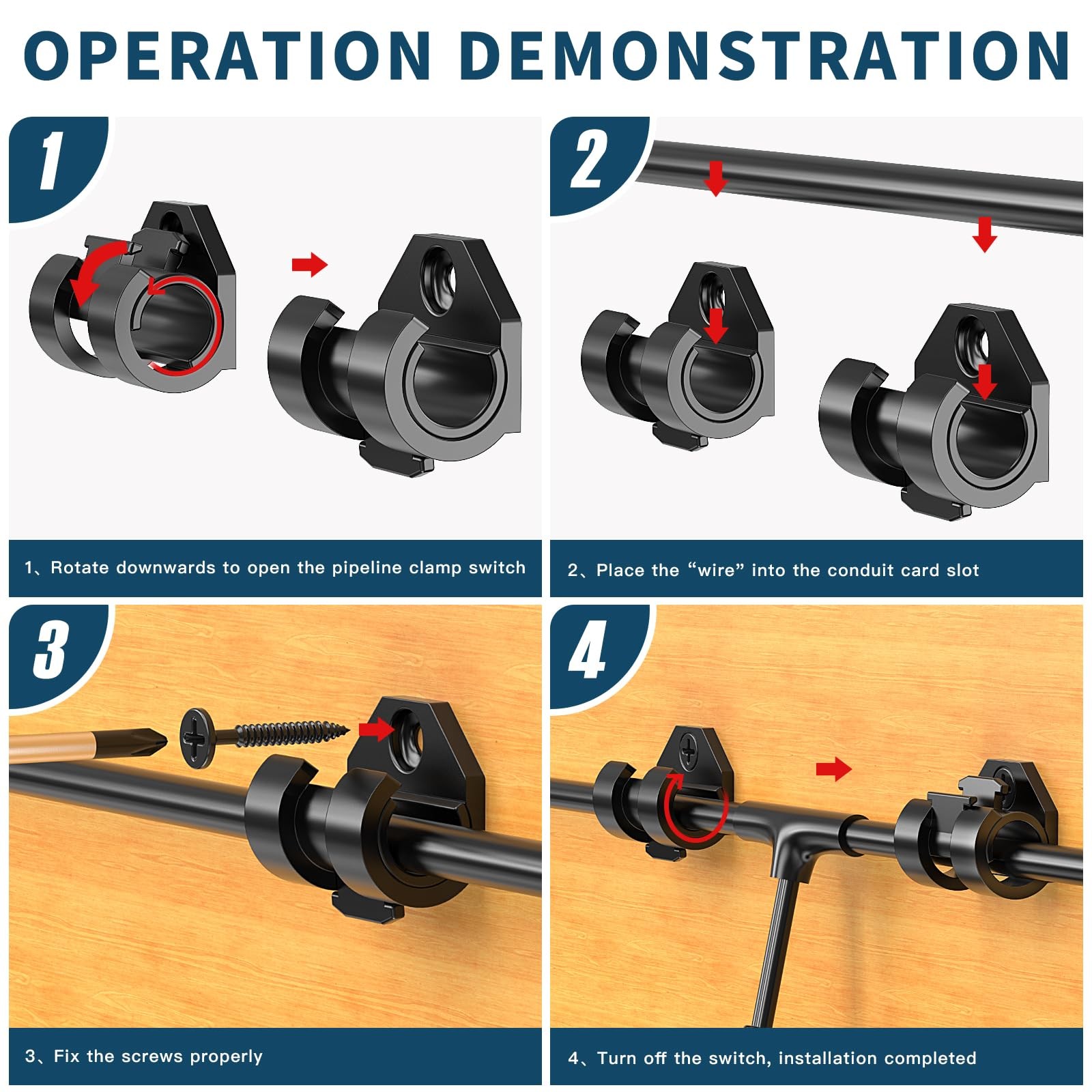 OPERATION DEMONSTRATION

1

1、Rotate downwards to open the pipeline clamp switch

2

2、Place the “wire” into the conduit card slot

3

3、Fix the screws properly

4

4、Turn off the switch, installation completed