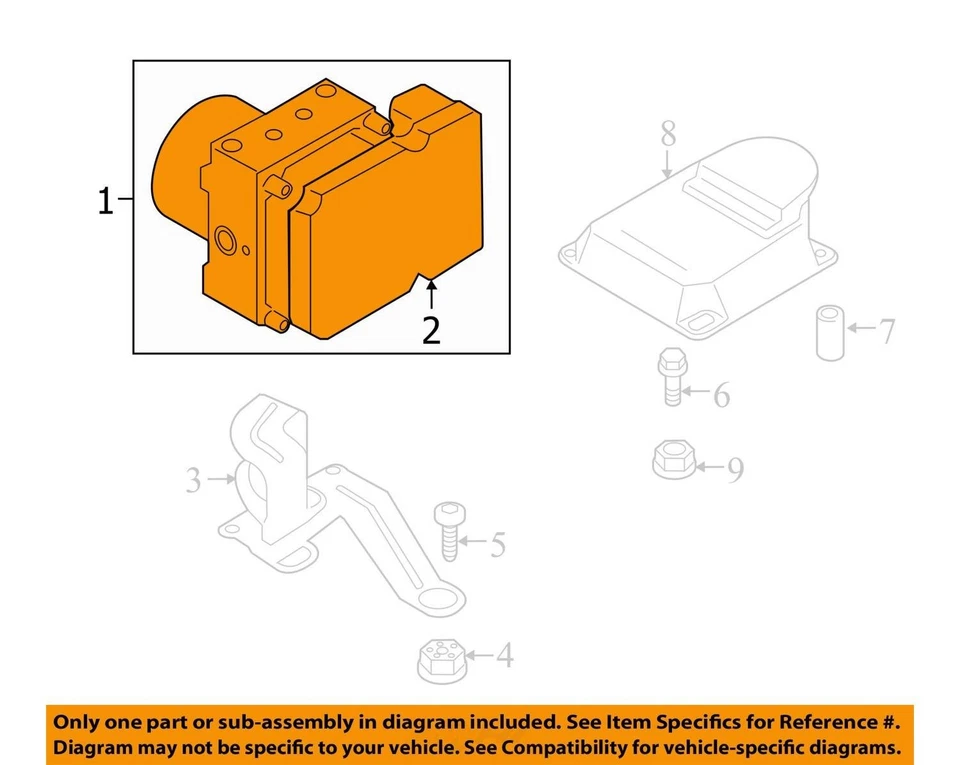 1
2
8
7
6
9
3
5
4

Only one part or sub-assembly in diagram included. See Item Specifics for Reference #.
Diagram may not be specific to your vehicle. See Compatibility for vehicle-specific diagrams.