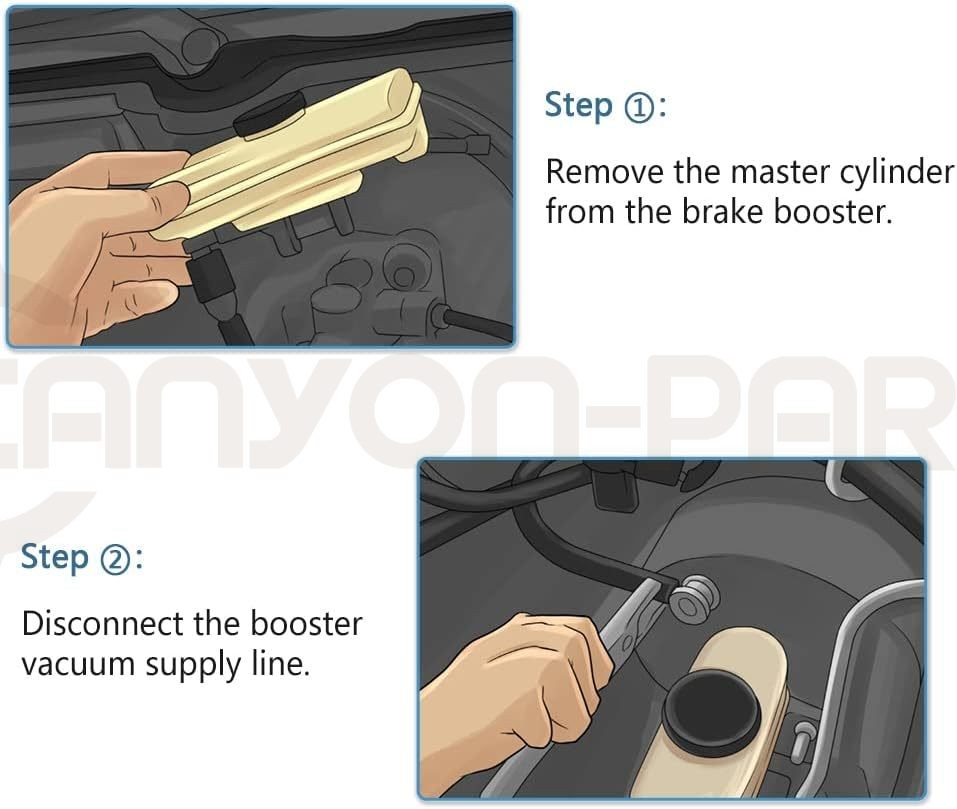 Step ①:

Remove the master cylinder from the brake booster.

CANYON-PAR

Step ②:

Disconnect the booster vacuum supply line.