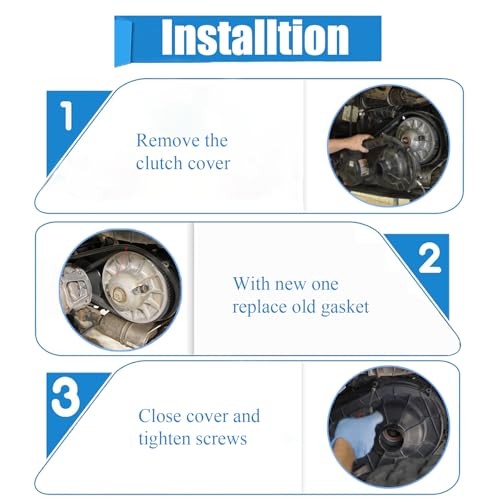 Installtion

1

Remove the clutch cover

2

With new one replace old gasket

3

Close cover and tighten screws