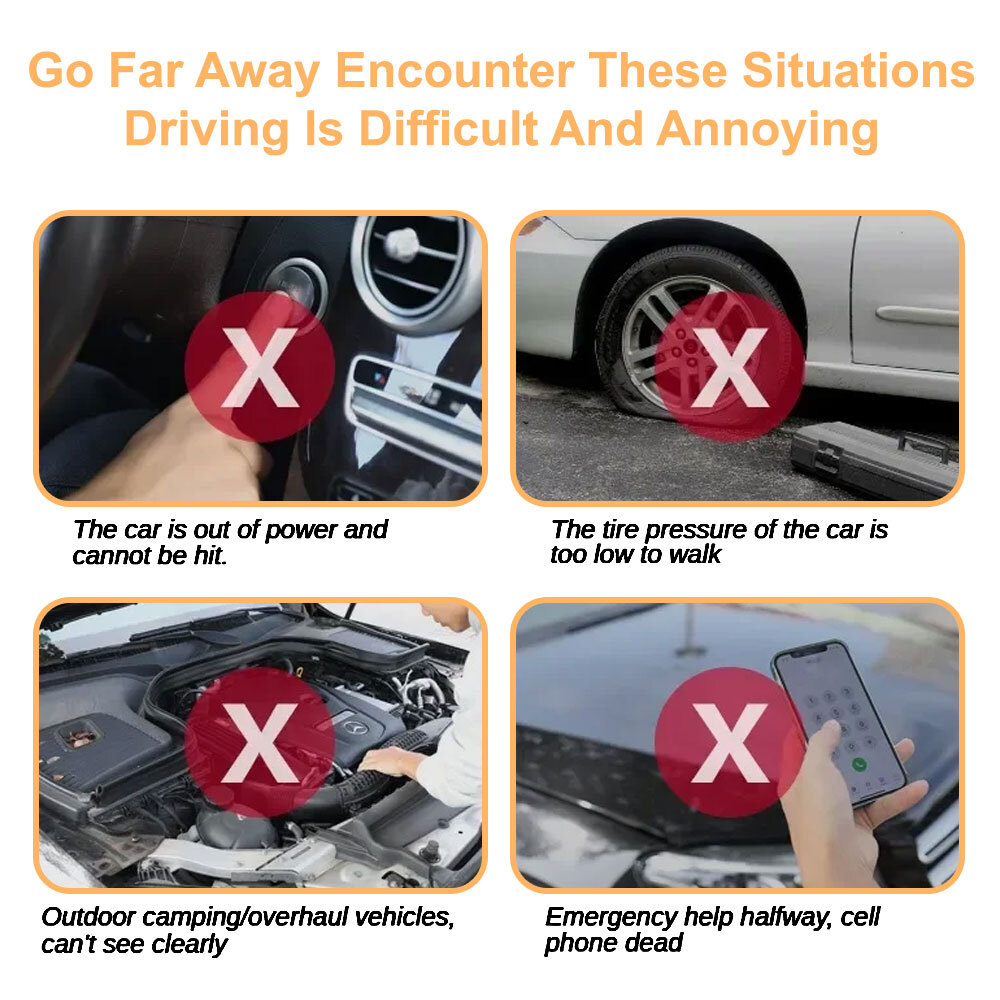 Go Far Away Encounter These Situations Driving Is Difficult And Annoying

X

The car is out of power and cannot be hit.

X

The tire pressure of the car is too low to walk

X

Outdoor camping/overhaul vehicles, can't see clearly

X

Emergency help halfway, cell phone dead