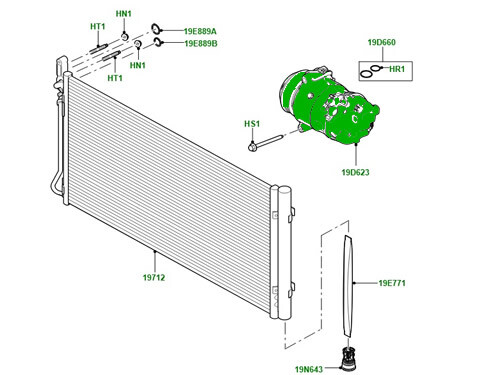 HN1
HT1
19E889A
19E889B
HN1
HT1
19D660
HR1
HS1
19D623
19712
19E771
19N643