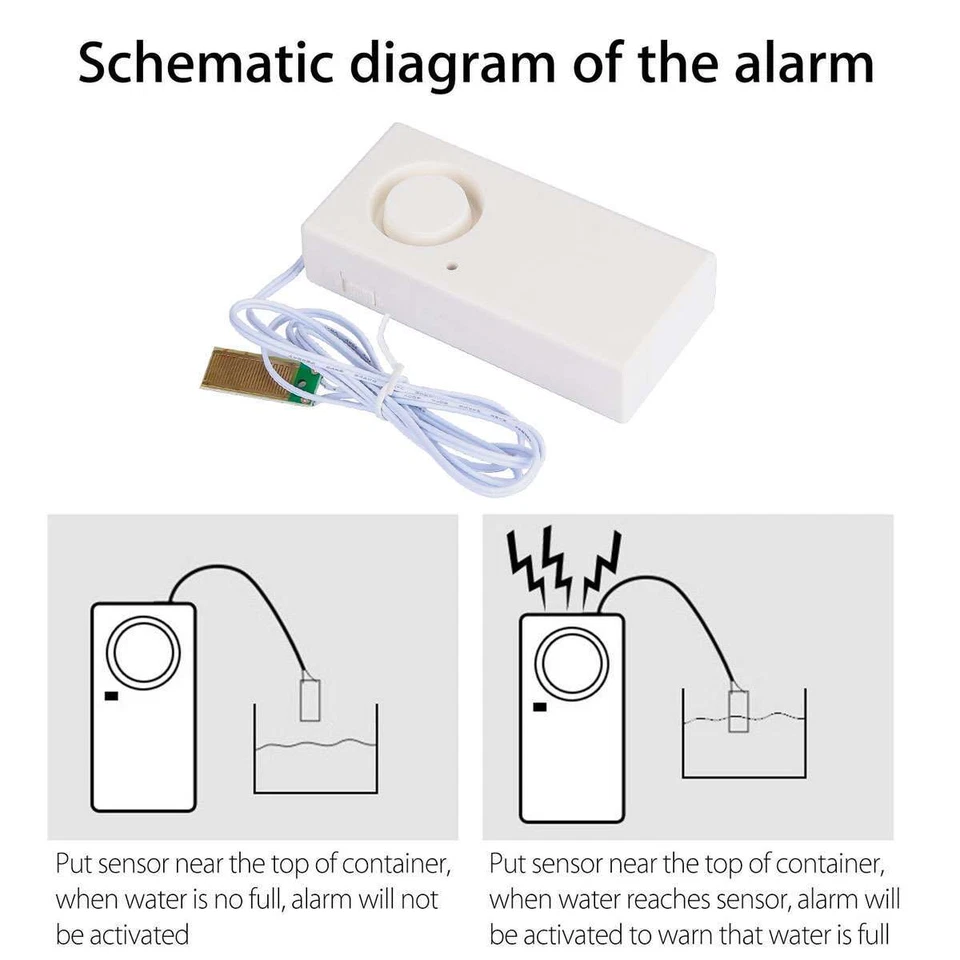 Schematic diagram of the alarm

Put sensor near the top of container, when water is no full, alarm will not be activated

Put sensor near the top of container, when water reaches sensor, alarm will be activated to warn that water is full