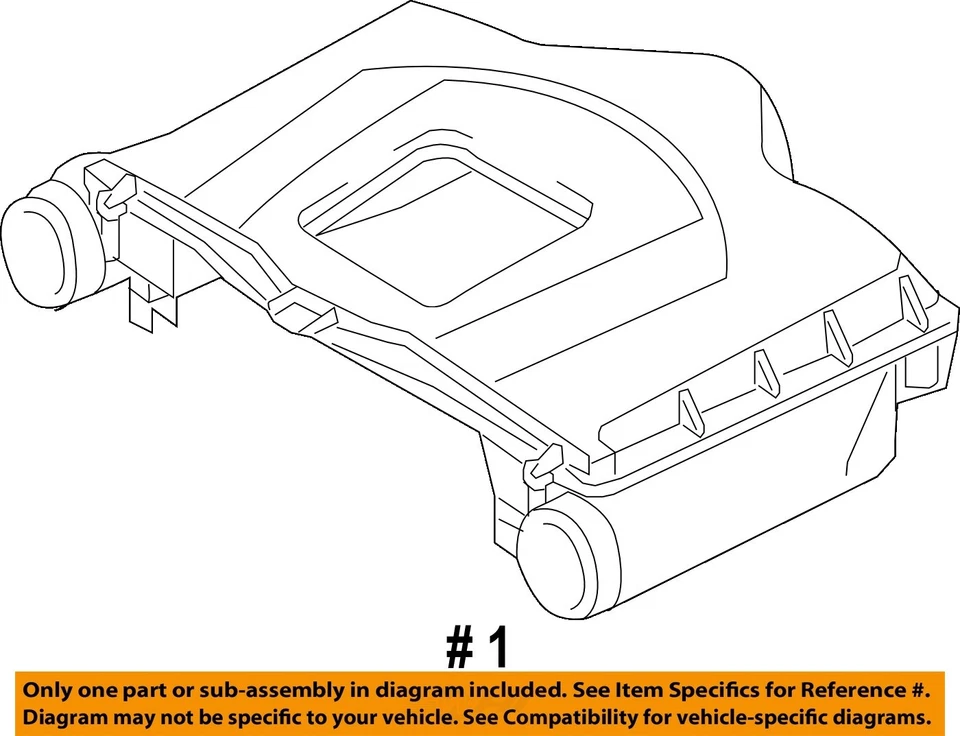 # 1

Only one part or sub-assembly in diagram included. See Item Specifics for Reference #. Diagram may not be specific to your vehicle. See Compatibility for vehicle-specific diagrams.