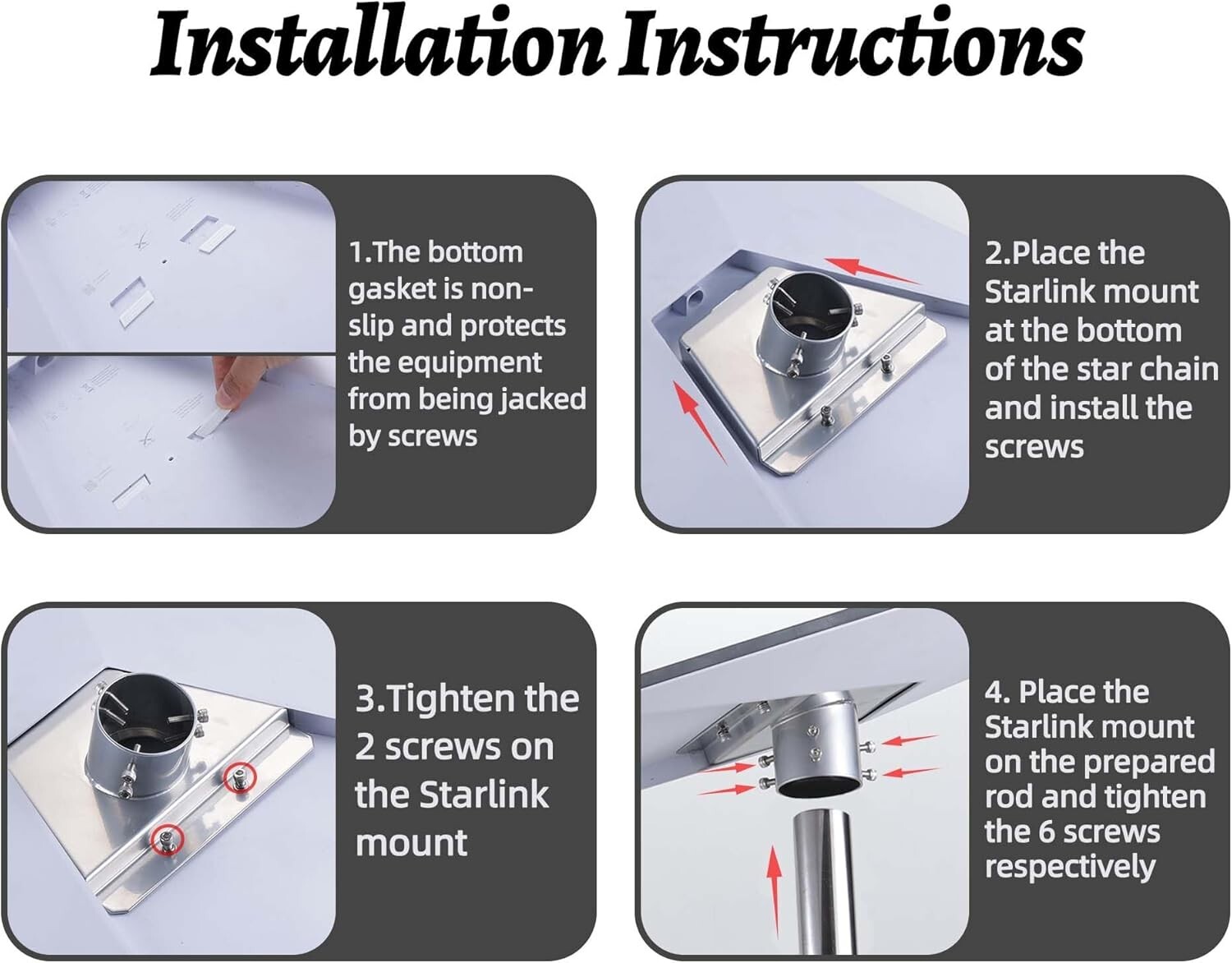 Installation Instructions

1.The bottom gasket is non-slip and protects the equipment from being jacked by screws

2.Place the Starlink mount at the bottom of the star chain and install the screws

3.Tighten the 2 screws on the Starlink mount

4. Place the Starlink mount on the prepared rod and tighten the 6 screws respectively