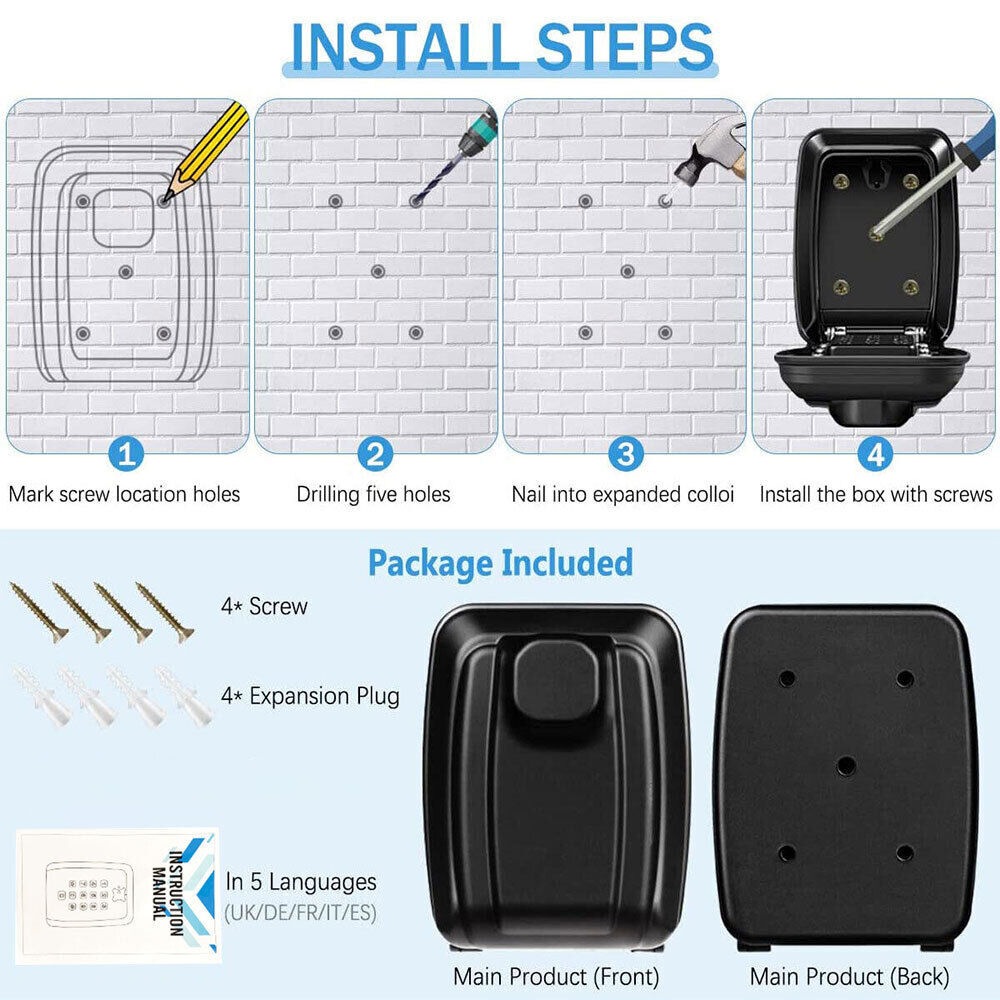 INSTALL STEPS

1
Mark screw location holes

2
Drilling five holes

3
Nail into expanded colloi

4
Install the box with screws

Package Included

4* Screw

4* Expansion Plug

INSTRUCTION MANUAL

In 5 Languages
(UK/DE/FR/IT/ES)

Main Product (Front)

Main Product (Back)