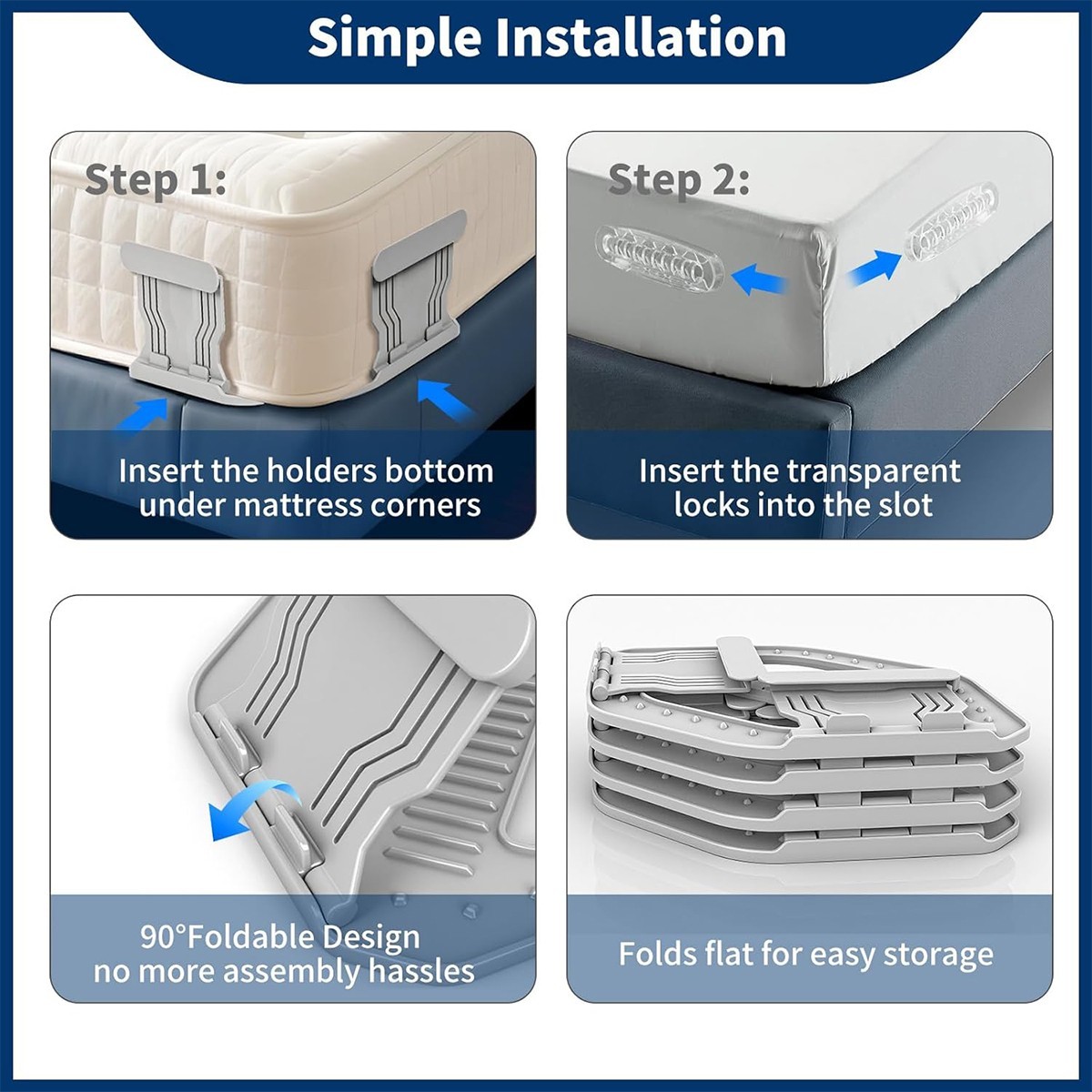 Simple Installation

Step 1:

Insert the holders bottom under mattress corners

Step 2:

Insert the transparent locks into the slot

90°Foldable Design no more assembly hassles

Folds flat for easy storage