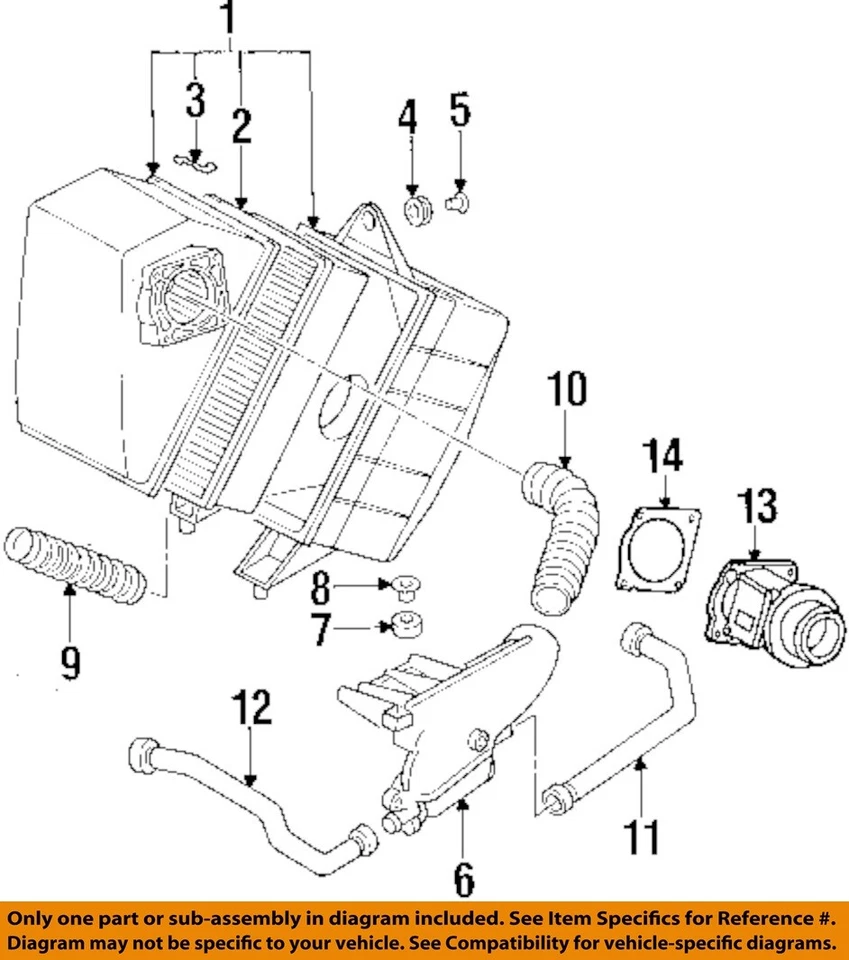 1
3
2
4
5
10
14
13
8
7
9
12
11
6

Only one part or sub-assembly in diagram included. See Item Specifics for Reference #. Diagram may not be specific to your vehicle. See Compatibility for vehicle-specific diagrams.