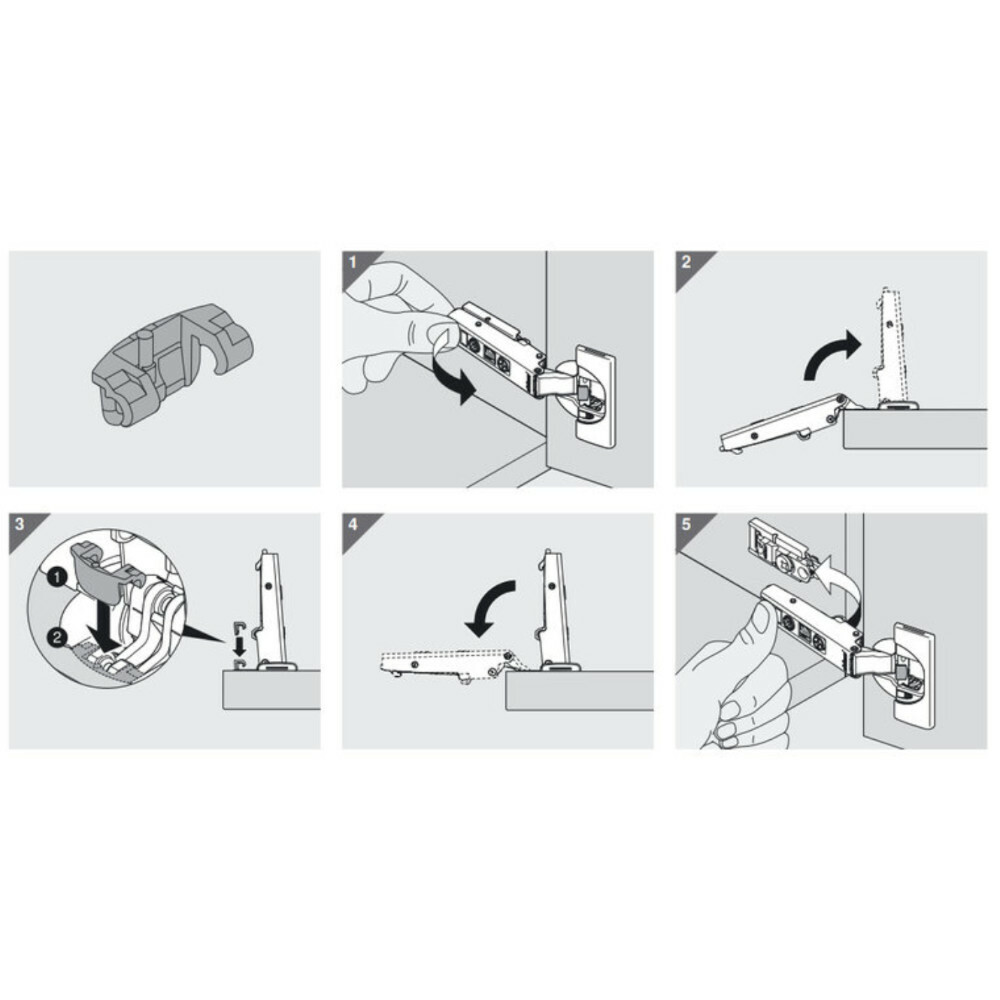 1

2

3

1

2

4

5