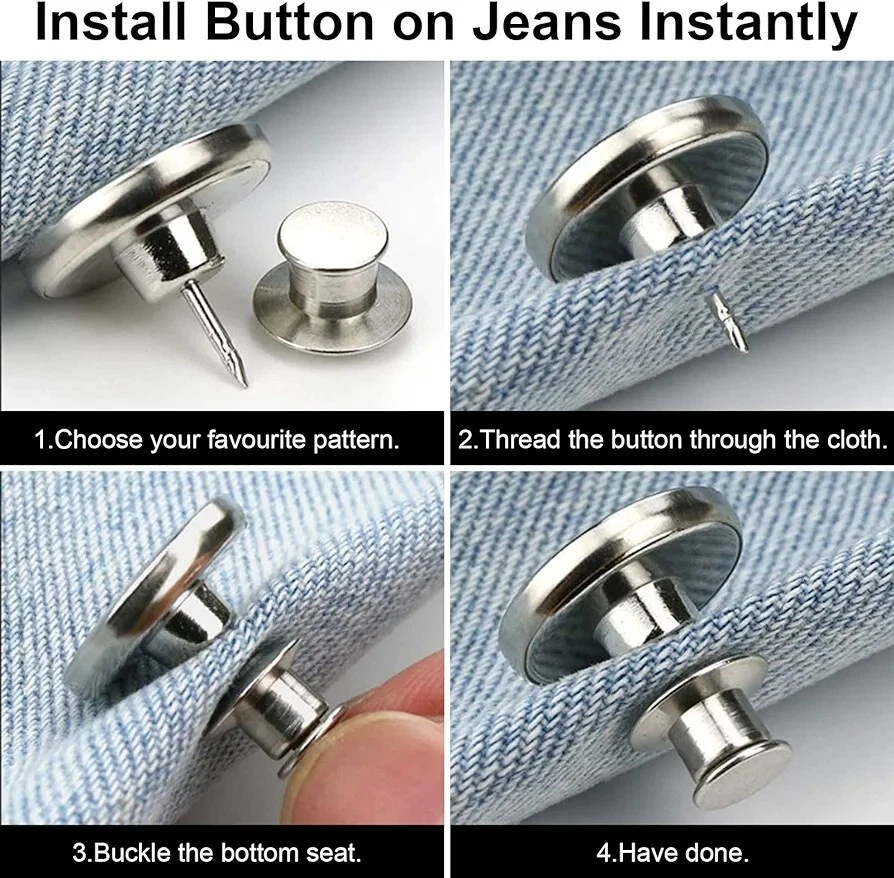 Install Button on Jeans Instantly

1.Choose your favourite pattern.

2.Thread the button through the cloth.

3.Buckle the bottom seat.

4.Have done.