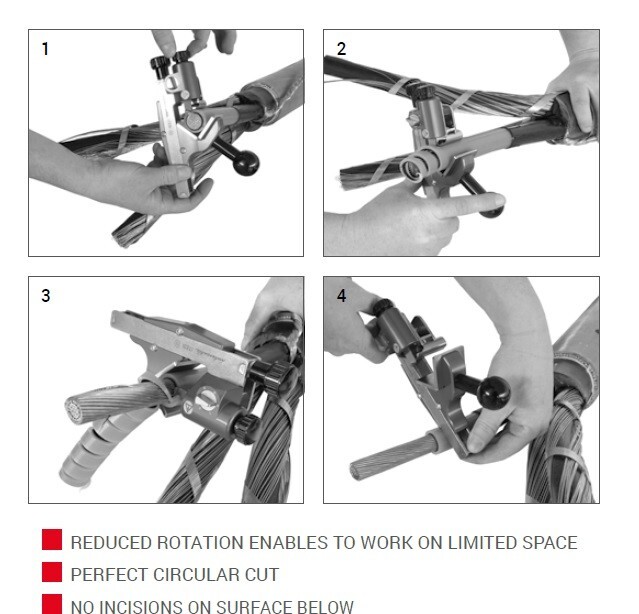 1

2

3

4

REDUCED ROTATION ENABLES TO WORK ON LIMITED SPACE

PERFECT CIRCULAR CUT

NO INCISIONS ON SURFACE BELOW