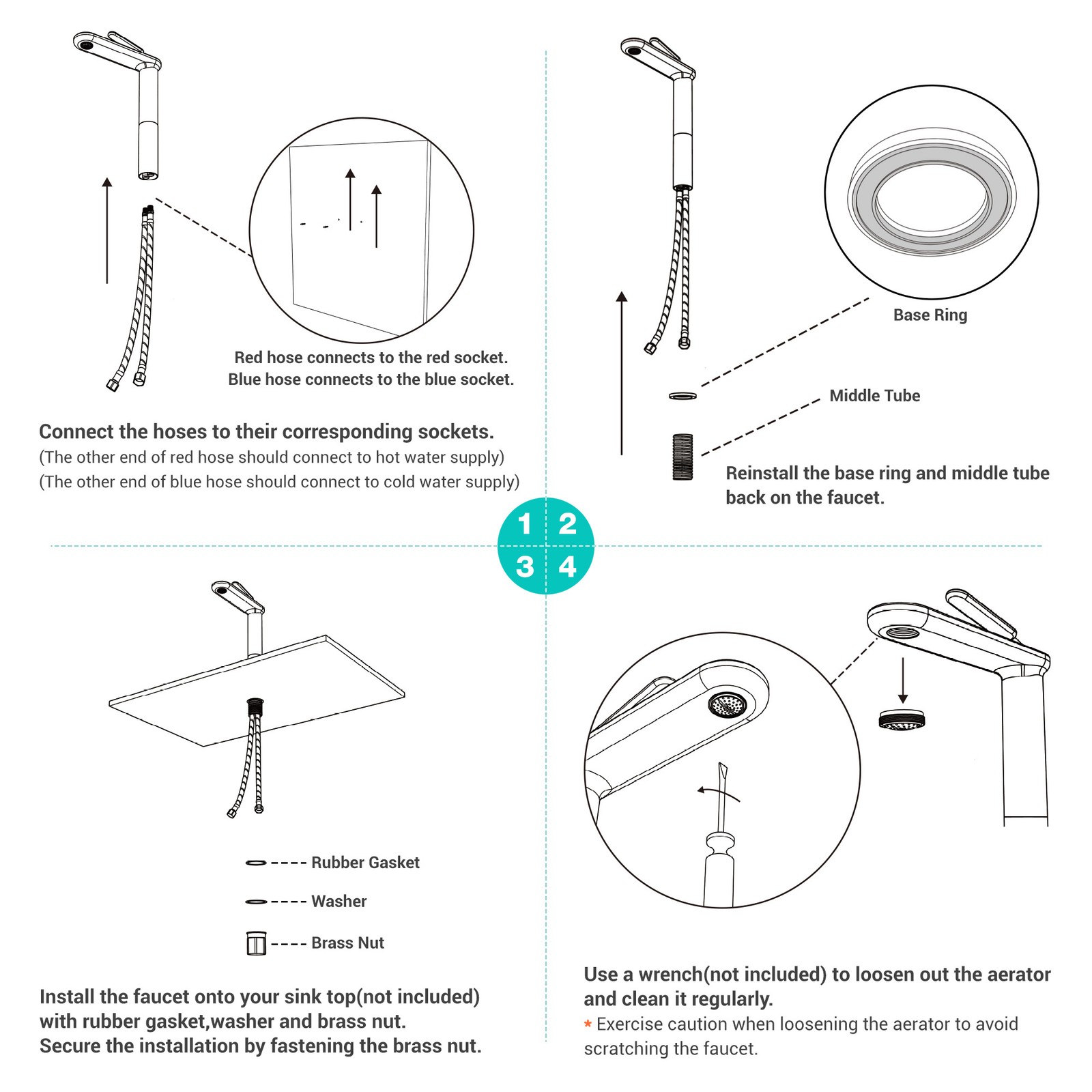 Red hose connects to the red socket.
Blue hose connects to the blue socket.

Connect the hoses to their corresponding sockets.
(The other end of red hose should connect to hot water supply)
(The other end of blue hose should connect to cold water supply)

Base Ring

Middle Tube

Reinstall the base ring and middle tube back on the faucet.

1 2
3 4

Rubber Gasket

Washer

Brass Nut

Install the faucet onto your sink top(not included) with rubber gasket,washer and brass nut.
Secure the installation by fastening the brass nut.

Use a wrench(not included) to loosen out the aerator and clean it regularly.
* Exercise caution when loosening the aerator to avoid scratching the faucet.