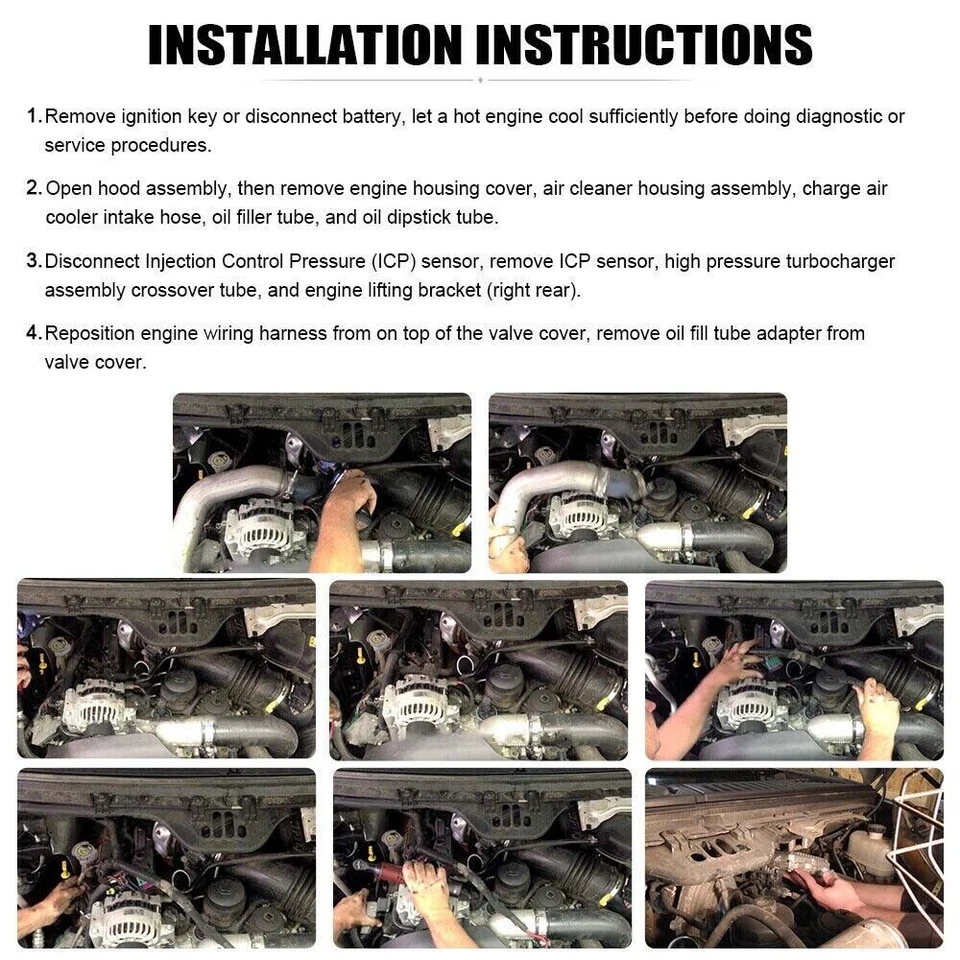 INSTALLATION INSTRUCTIONS

1. Remove ignition key or disconnect battery, let a hot engine cool sufficiently before doing diagnostic or service procedures.

2. Open hood assembly, then remove engine housing cover, air cleaner housing assembly, charge air cooler intake hose, oil filler tube, and oil dipstick tube.

3. Disconnect Injection Control Pressure (ICP) sensor, remove ICP sensor, high pressure turbocharger assembly crossover tube, and engine lifting bracket (right rear).

4. Reposition engine wiring harness from on top of the valve cover, remove oil fill tube adapter from valve cover.