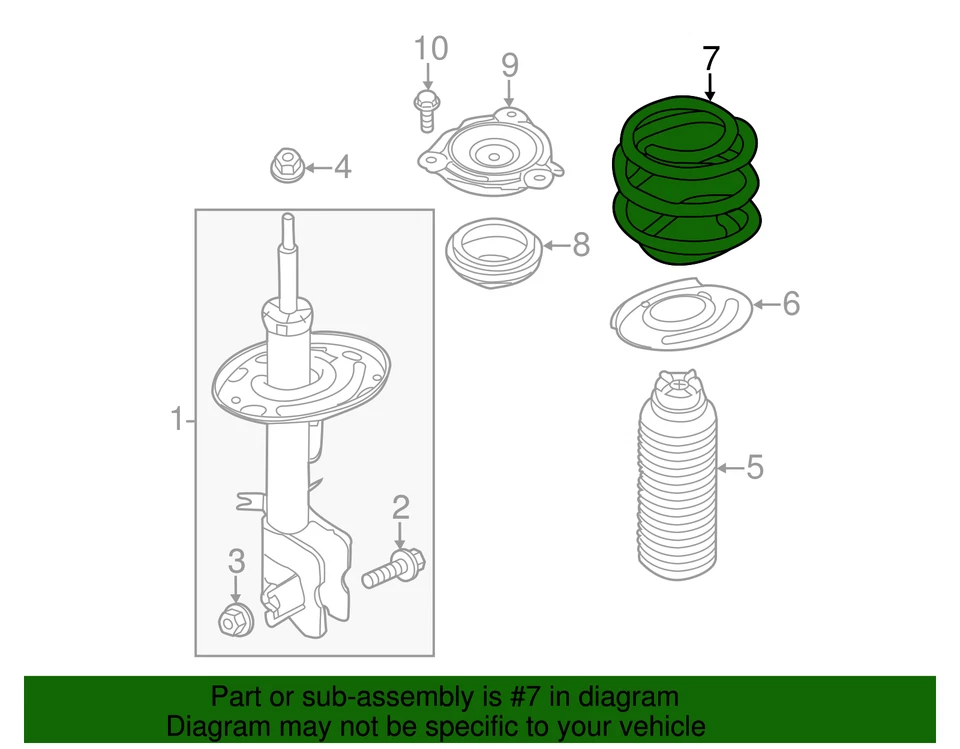 10
9
7
4
8
6
1
5
2
3

Part or sub-assembly is #7 in diagram
Diagram may not be specific to your vehicle