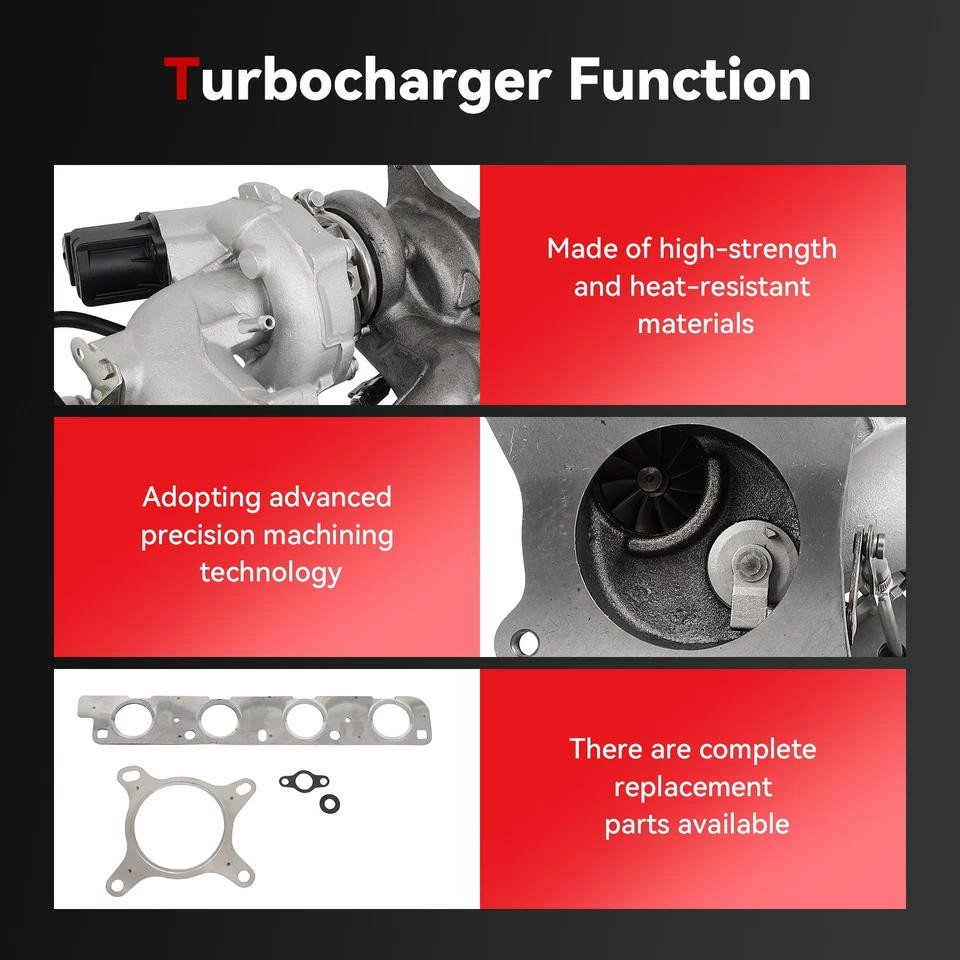 Turbocharger Function

Made of high-strength and heat-resistant materials

Adopting advanced precision machining technology

There are complete replacement parts available