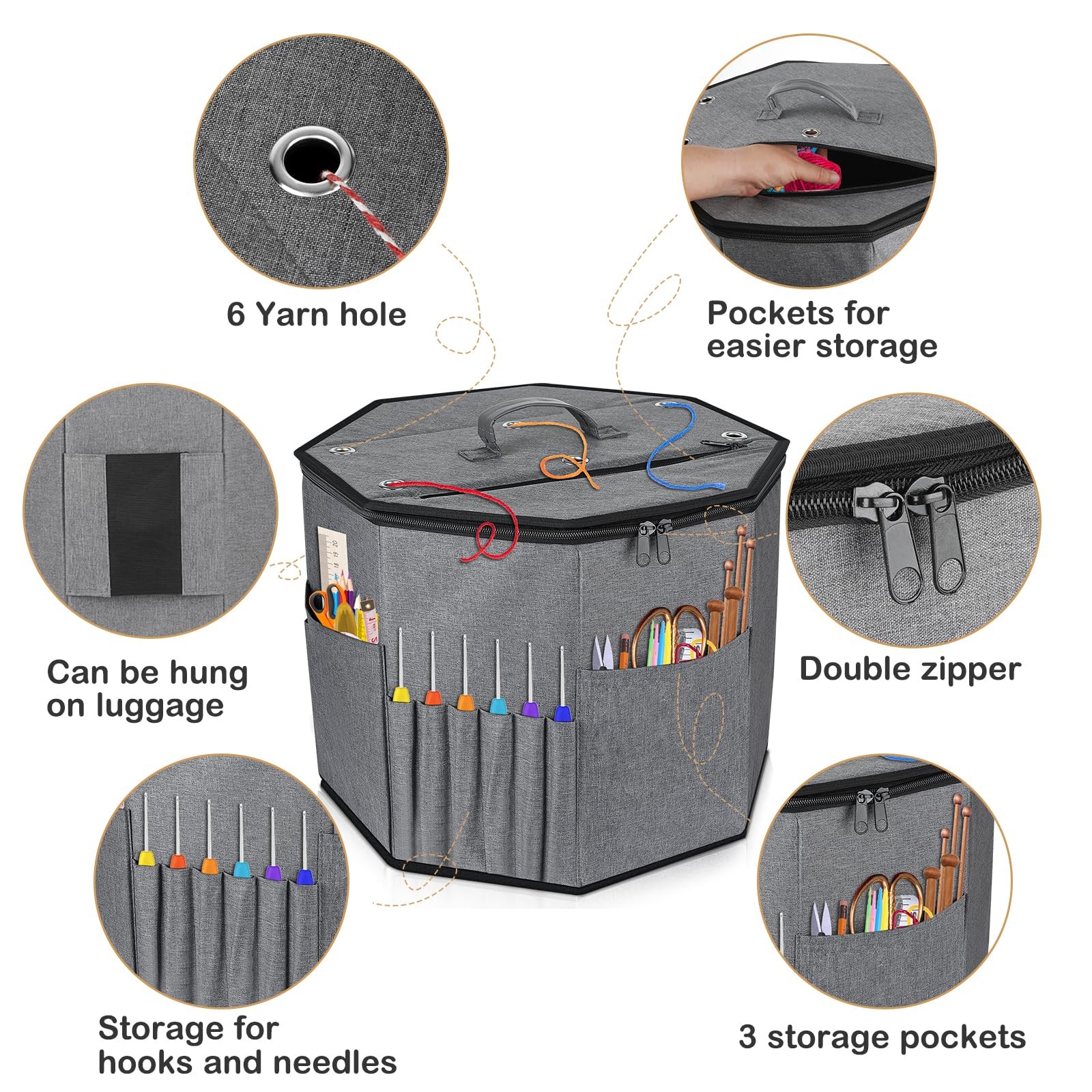 6 Yarn hole

Pockets for easier storage

Can be hung on luggage

Double zipper

Storage for hooks and needles

3 storage pockets