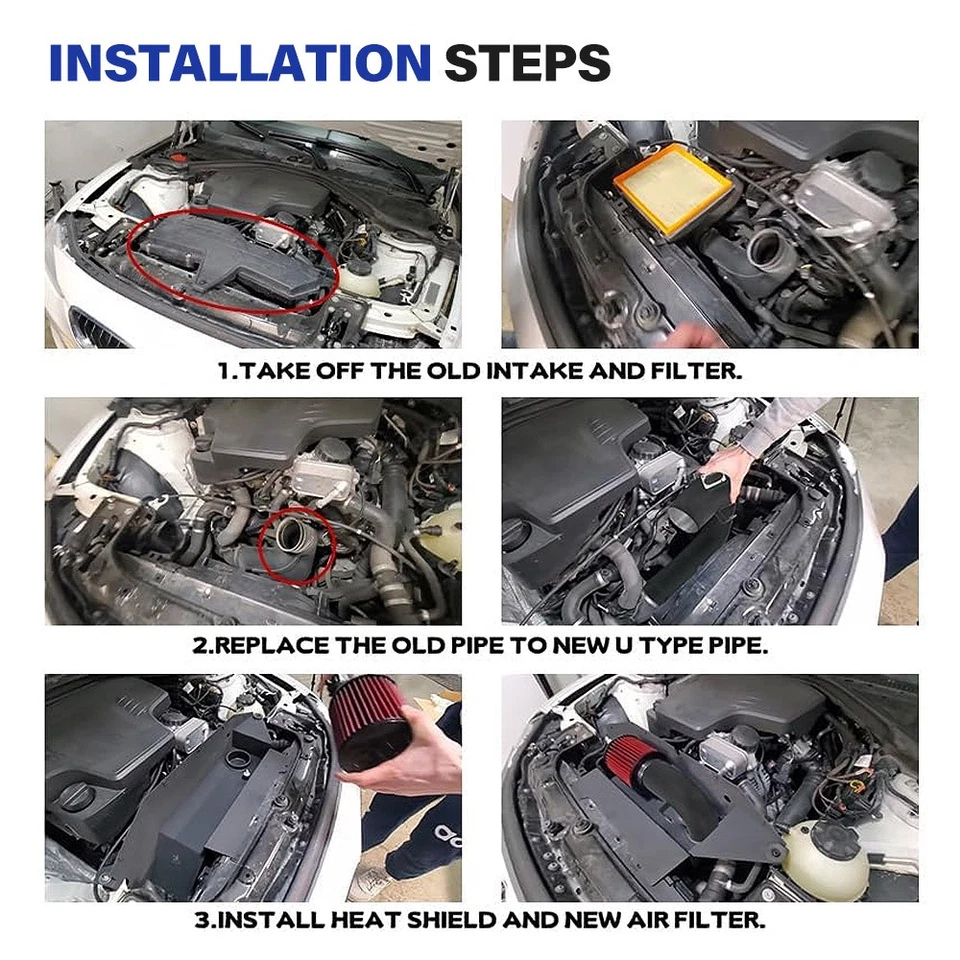 INSTALLATION STEPS

1.TAKE OFF THE OLD INTAKE AND FILTER.

2.REPLACE THE OLD PIPE TO NEW U TYPE PIPE.

3.INSTALL HEAT SHIELD AND NEW AIR FILTER.