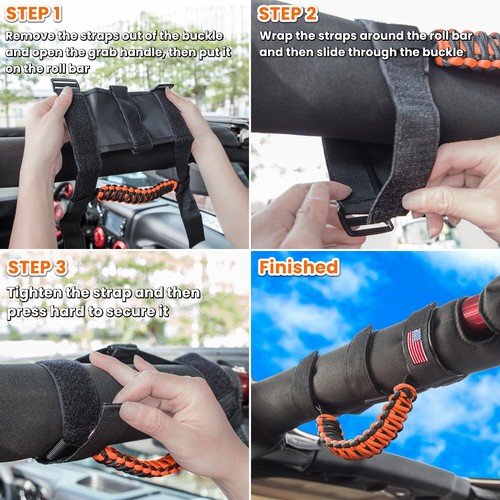 STEP 1

Remove the straps out of the buckle and open the grab handle, then put it on the roll bar

STEP 2

Wrap the straps around the roll bar and then slide through the buckle

STEP 3

Tighten the strap and then press hard to secure it

Finished