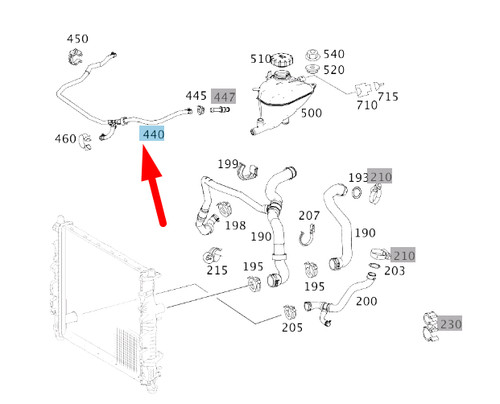 450

510
540
520

445
447

715
710

500

460
440

199

193
210

207

198

190

190

210

215

195

203

195

200

205

230