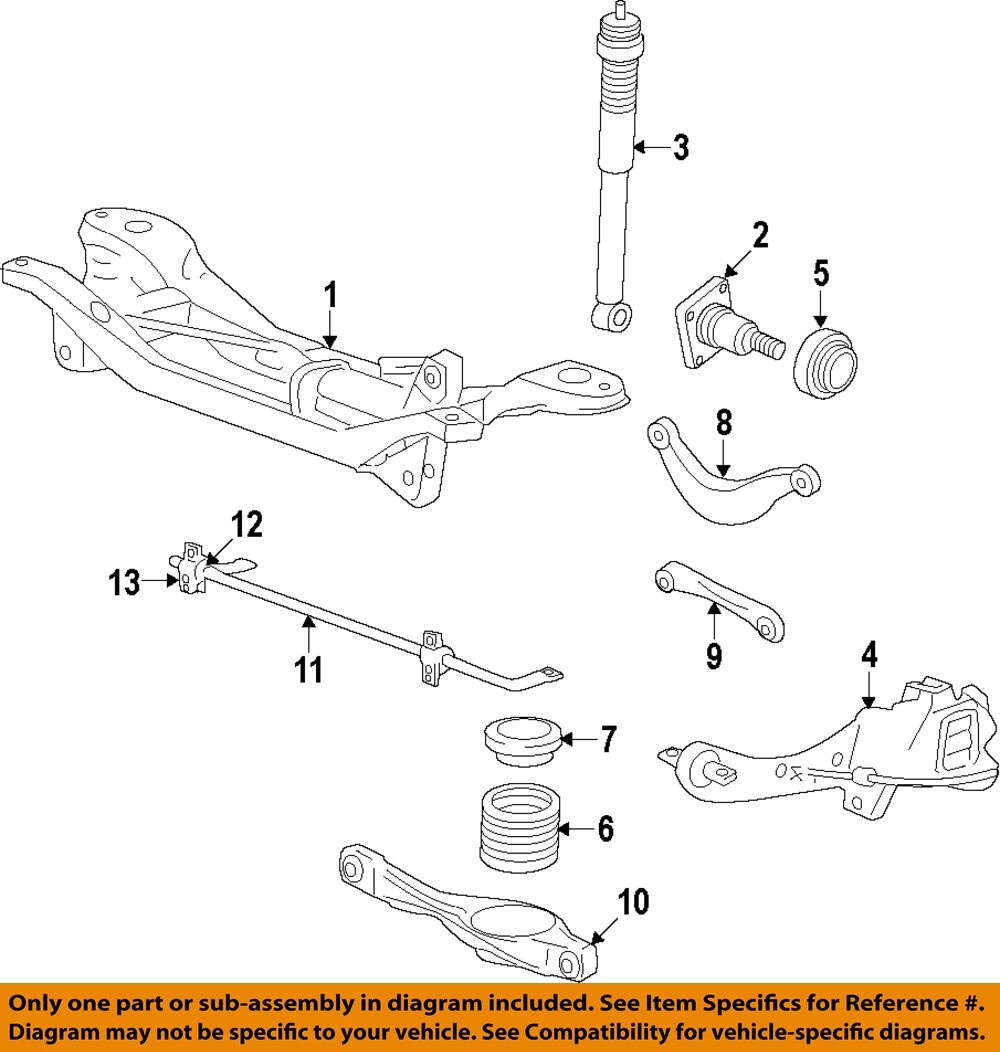 3

2

5

1

8

12

13

11

9

4

7

6

10

Only one part or sub-assembly in diagram included. See Item Specifics for Reference #. Diagram may not be specific to your vehicle. See Compatibility for vehicle-specific diagrams.