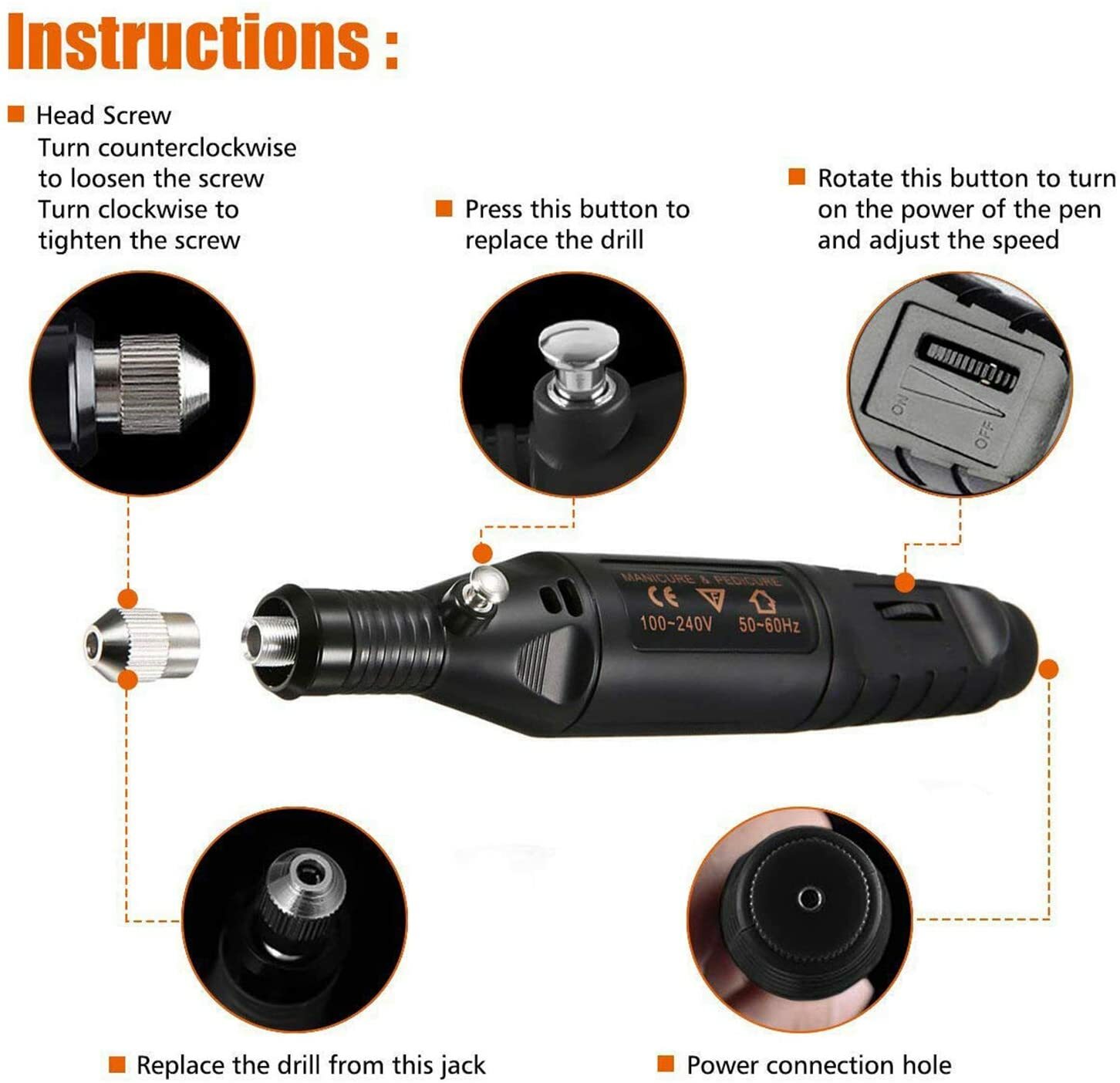 Instructions :

Head Screw
Turn counterclockwise to loosen the screw
Turn clockwise to tighten the screw

Press this button to replace the drill

Rotate this button to turn on the power of the pen and adjust the speed

ON
OFF

MANICURE & PEDICURE
CE
100~240V 50~60Hz

Replace the drill from this jack

Power connection hole