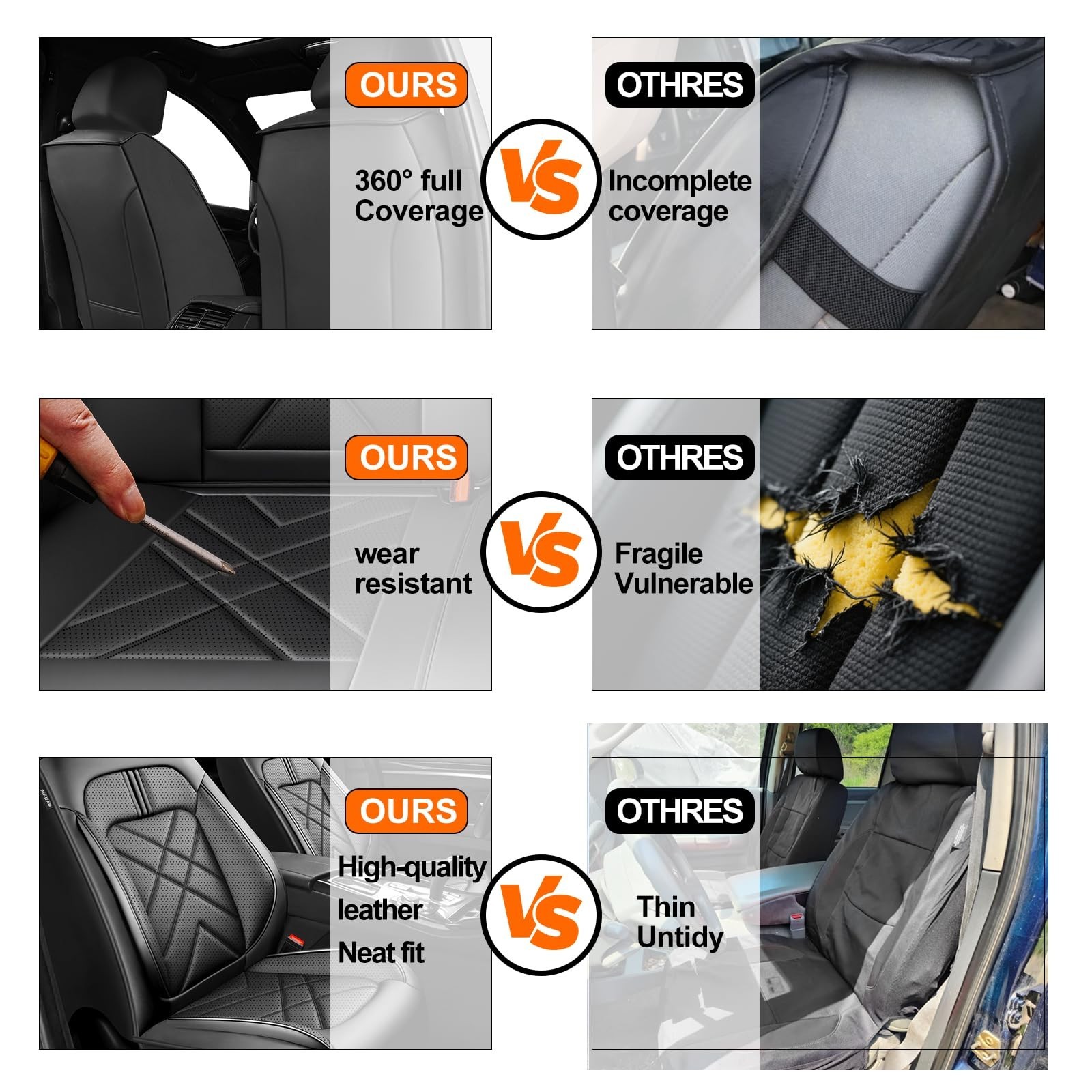 OURS

360° full Coverage

VS

OTHRES

Incomplete coverage

OURS

wear resistant

VS

OTHRES

Fragile Vulnerable

OURS

High-quality leather

Neat fit

VS

OTHRES

Thin Untidy