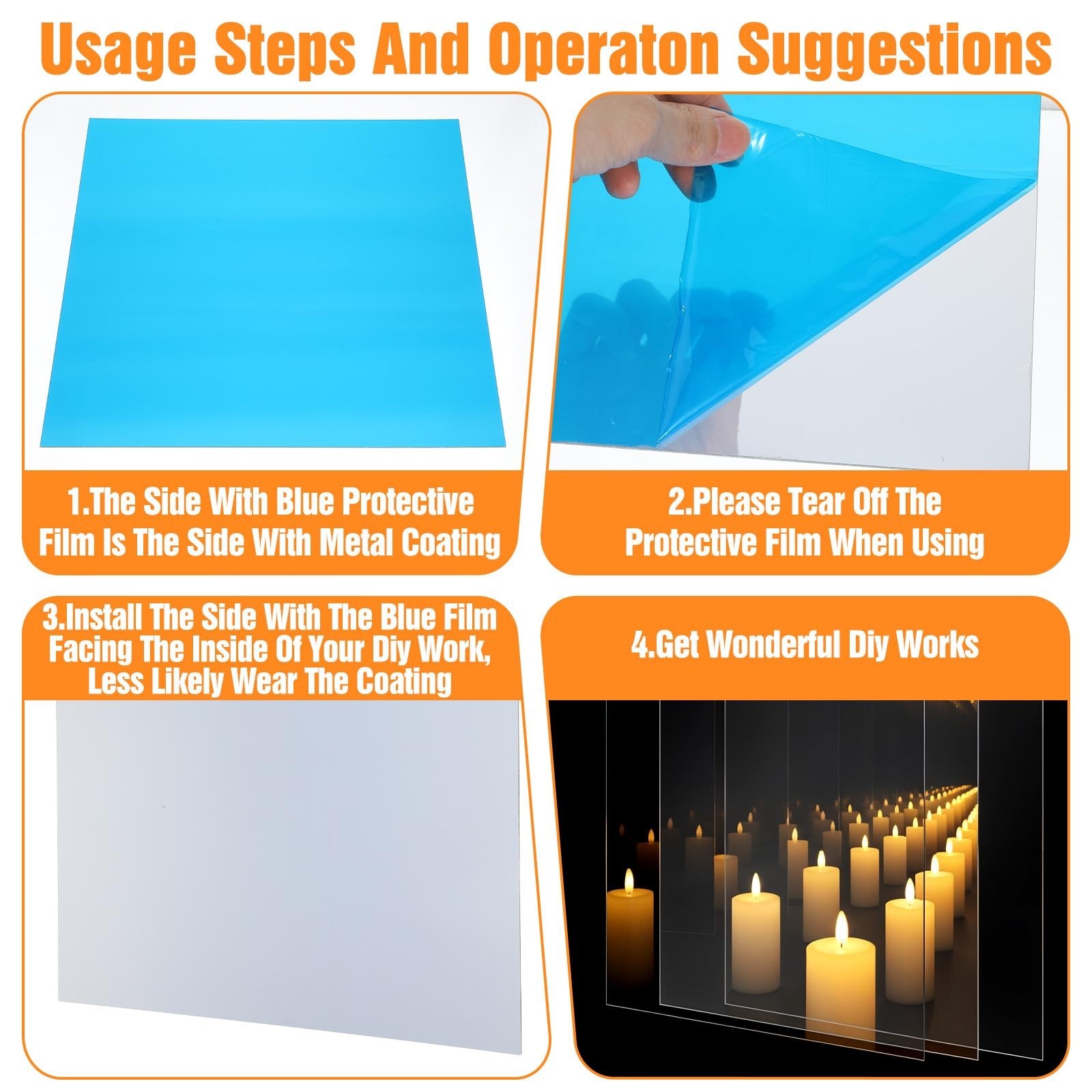 Usage Steps And Operaton Suggestions

1.The Side With Blue Protective Film Is The Side With Metal Coating

2.Please Tear Off The Protective Film When Using

3.Install The Side With The Blue Film Facing The Inside Of Your Diy Work, Less Likely Wear The Coating

4.Get Wonderful Diy Works