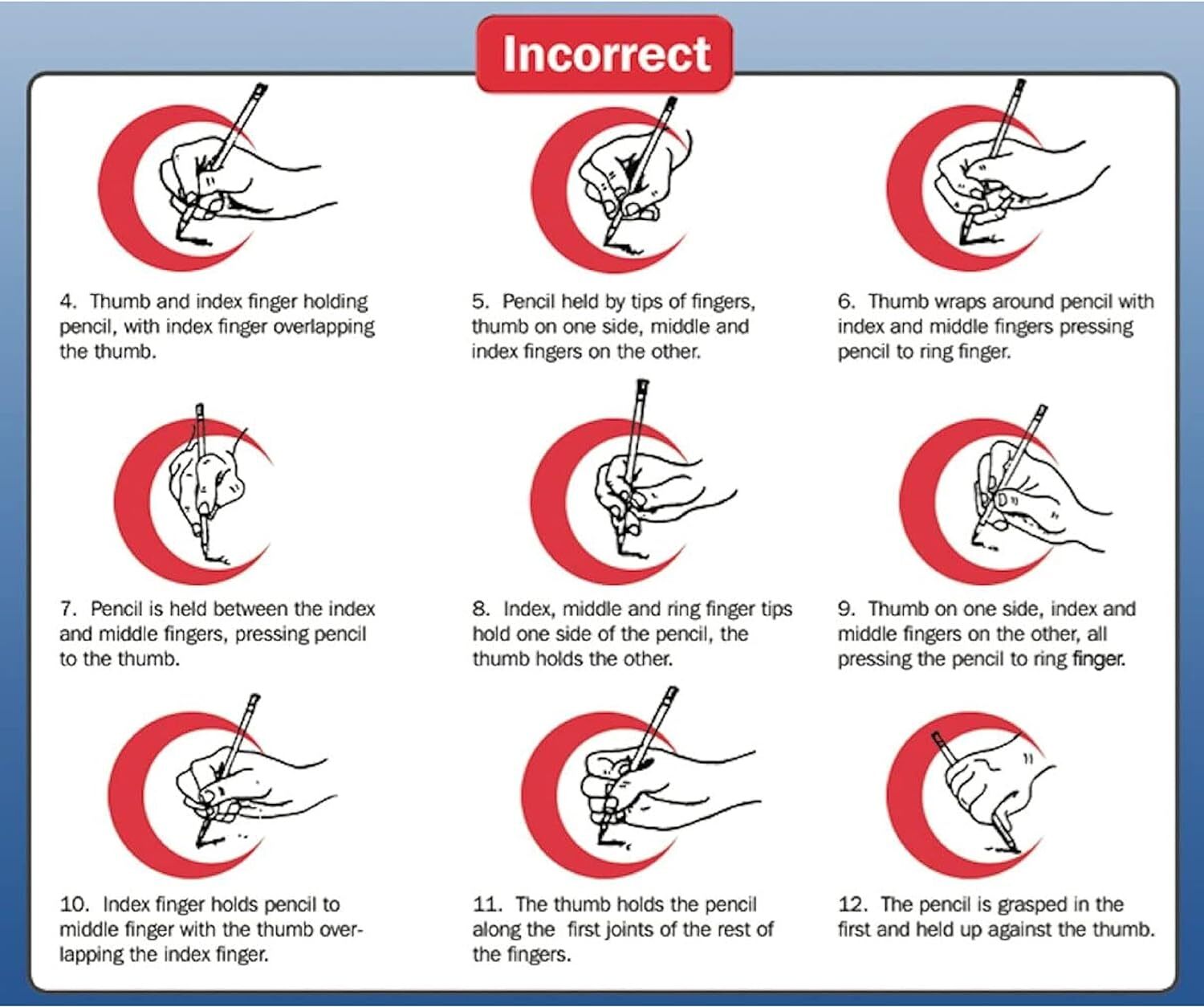 Incorrect

4. Thumb and index finger holding pencil, with index finger overlapping the thumb.

5. Pencil held by tips of fingers, thumb on one side, middle and index fingers on the other.

6. Thumb wraps around pencil with index and middle fingers pressing pencil to ring finger.

7. Pencil is held between the index and middle fingers, pressing pencil to the thumb.

8. Index, middle and ring finger tips hold one side of the pencil, the thumb holds the other.

9. Thumb on one side, index and middle fingers on the other, all pressing the pencil to ring finger.

10. Index finger holds pencil to middle finger with the thumb overlapping the index finger.

11. The thumb holds the pencil along the first joints of the rest of the fingers.

12. The pencil is grasped in the first and held up against the thumb.