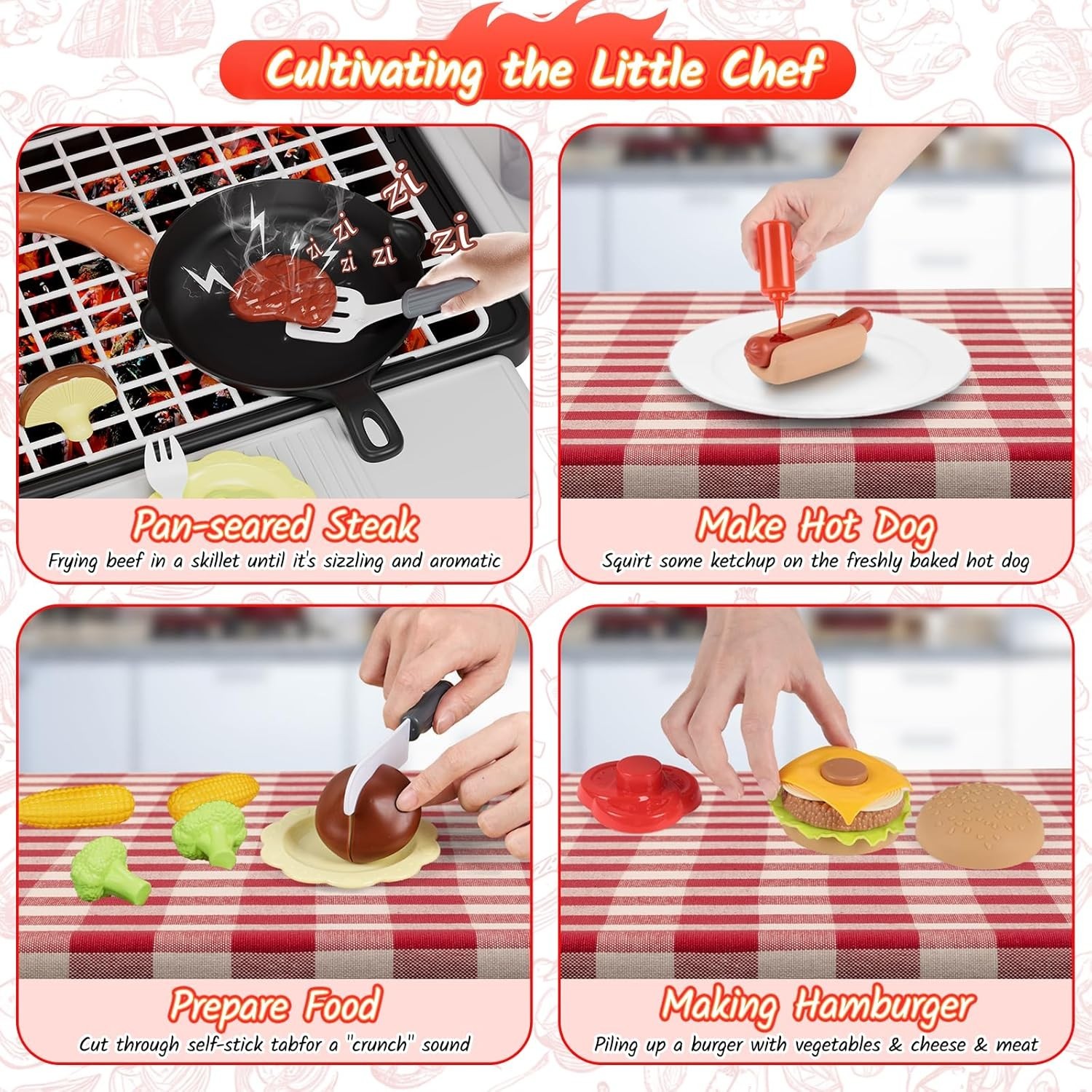 Cultivating the Little Chef

zi
zi
zi
zi
zi
zi

Pan-seared Steak
Frying beef in a skillet until it's sizzling and aromatic

Make Hot Dog
Squirt some ketchup on the freshly baked hot dog

Prepare Food
Cut through self-stick tabfor a "crunch" sound

Making Hamburger
Piling up a burger with vegetables & cheese & meat