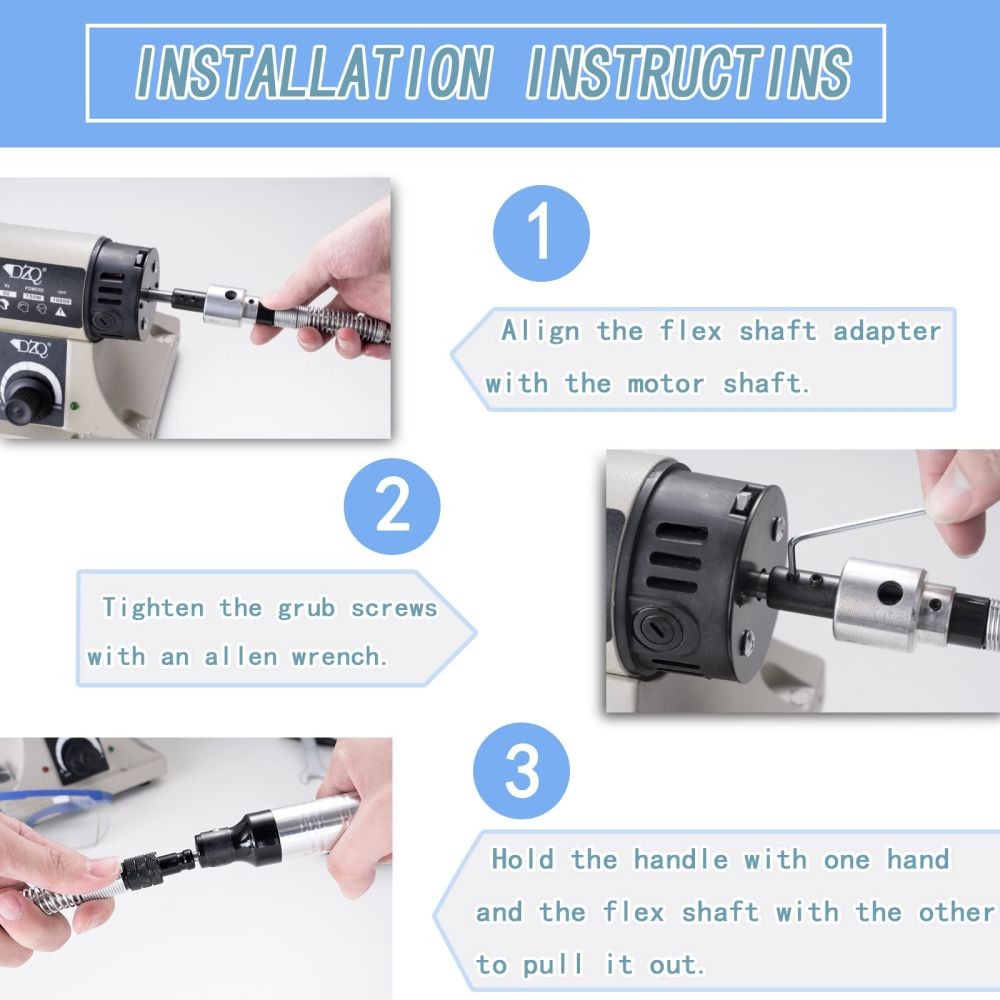 INSTALLATION INSTRUCTINS

DZQ

DZQ

1

Align the flex shaft adapter with the motor shaft.

2

Tighten the grub screws with an allen wrench.

3

Hold the handle with one hand and the flex shaft with the other to pull it out.