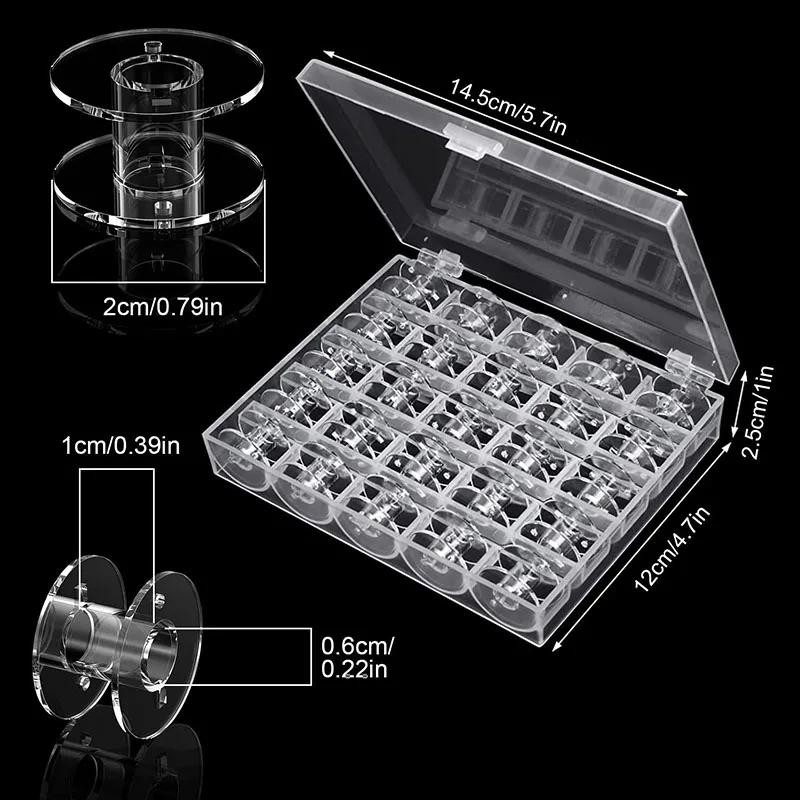 14.5cm/5.7in

2cm/0.79in

2.5cm/1in

1cm/0.39in

12cm/4.7in

0.6cm/
0.22in