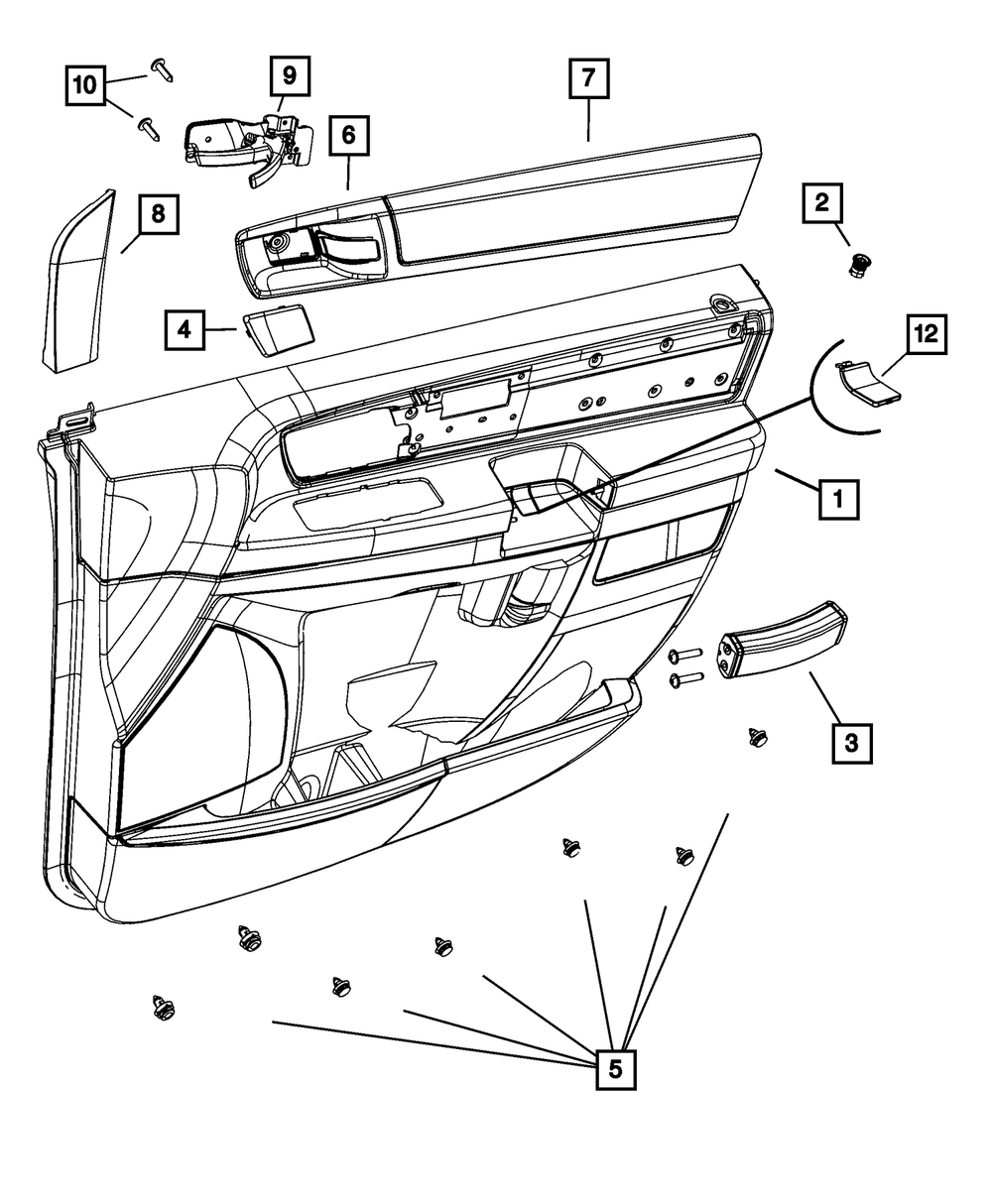 10
9
7
6
8
2
4
12
1
3
5