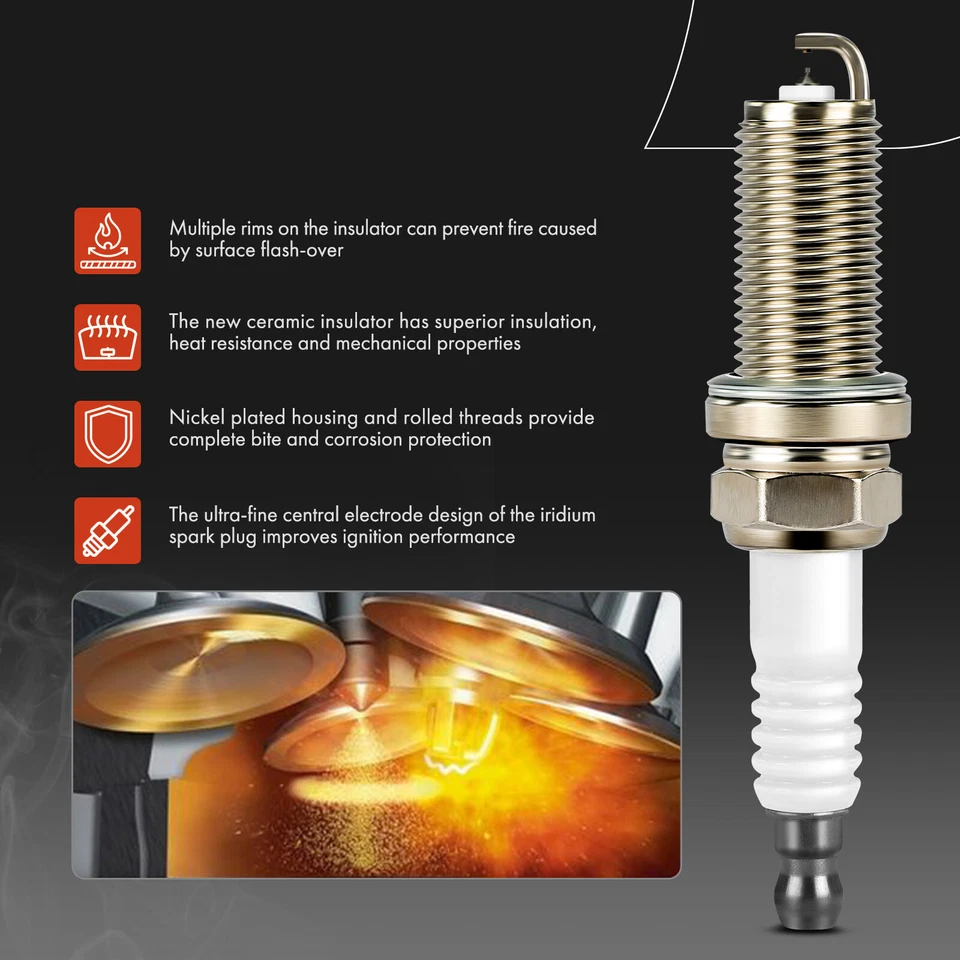 Multiple rims on the insulator can prevent fire caused by surface flash-over

The new ceramic insulator has superior insulation, heat resistance and mechanical properties

Nickel plated housing and rolled threads provide complete bite and corrosion protection

The ultra-fine central electrode design of the iridium spark plug improves ignition performance