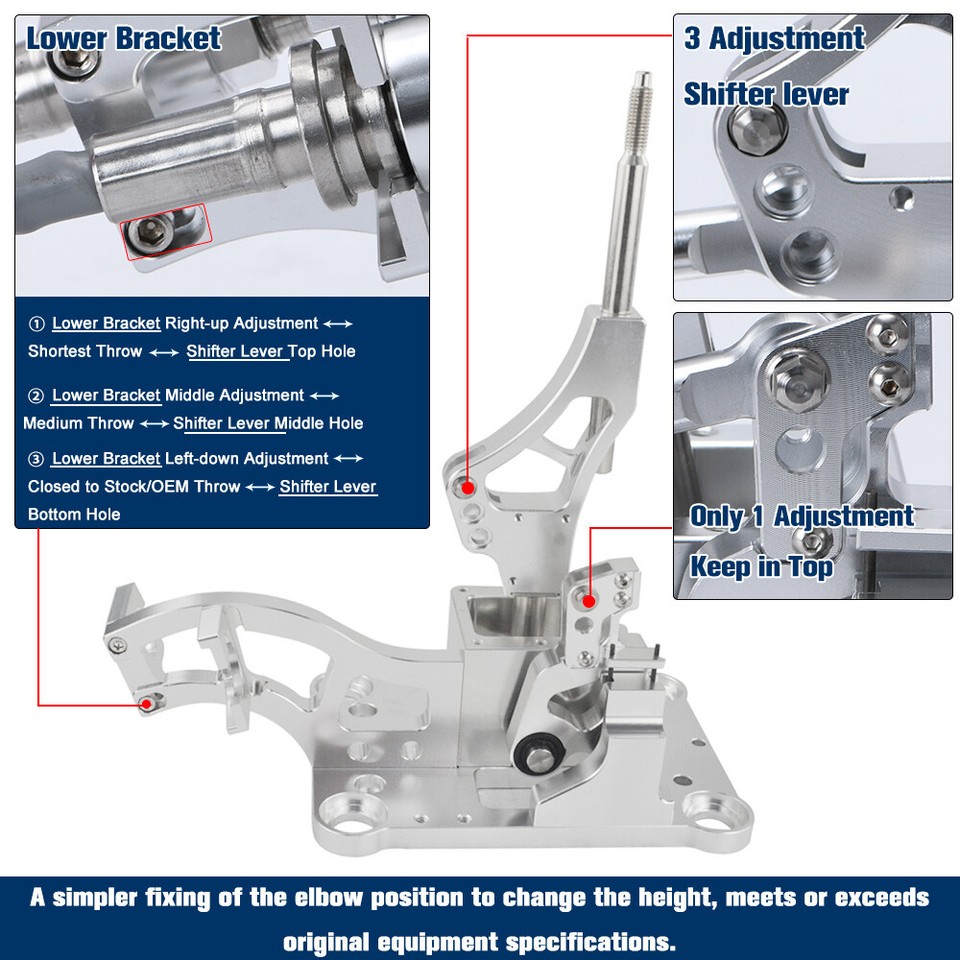 Lower Bracket

① Lower Bracket Right-up Adjustment ⟷ Shortest Throw ⟷ Shifter Lever Top Hole

② Lower Bracket Middle Adjustment ⟷ Medium Throw ⟷ Shifter Lever Middle Hole

③ Lower Bracket Left-down Adjustment ⟷ Closed to Stock/OEM Throw ⟷ Shifter Lever Bottom Hole

3 Adjustment Shifter lever

Only 1 Adjustment Keep in Top

A simpler fixing of the elbow position to change the height, meets or exceeds original equipment specifications.