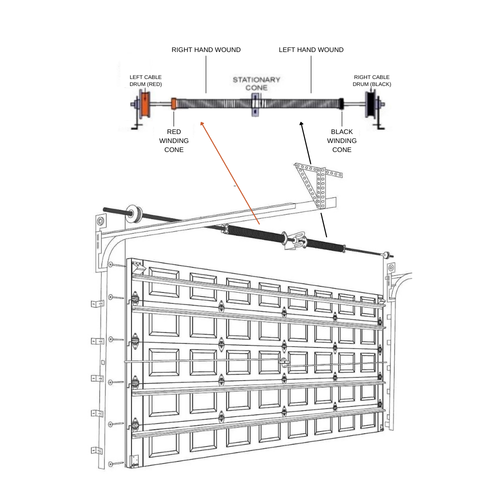 RIGHT HAND WOUND

LEFT HAND WOUND

LEFT CABLE DRUM (RED)

STATIONARY CONE

RIGHT CABLE DRUM (BLACK)

RED WINDING CONE

BLACK WINDING CONE