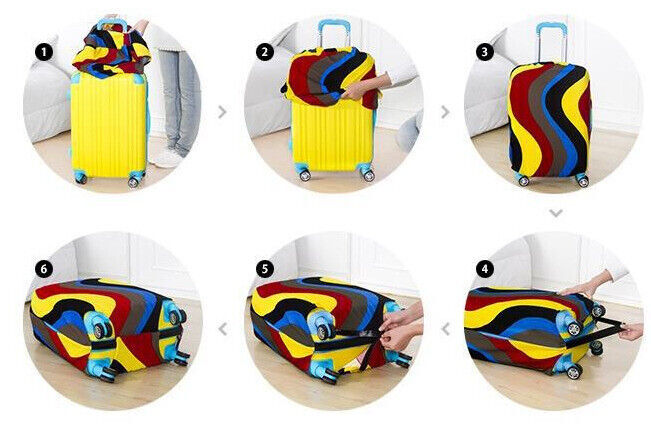 1
2
3
4
5
6