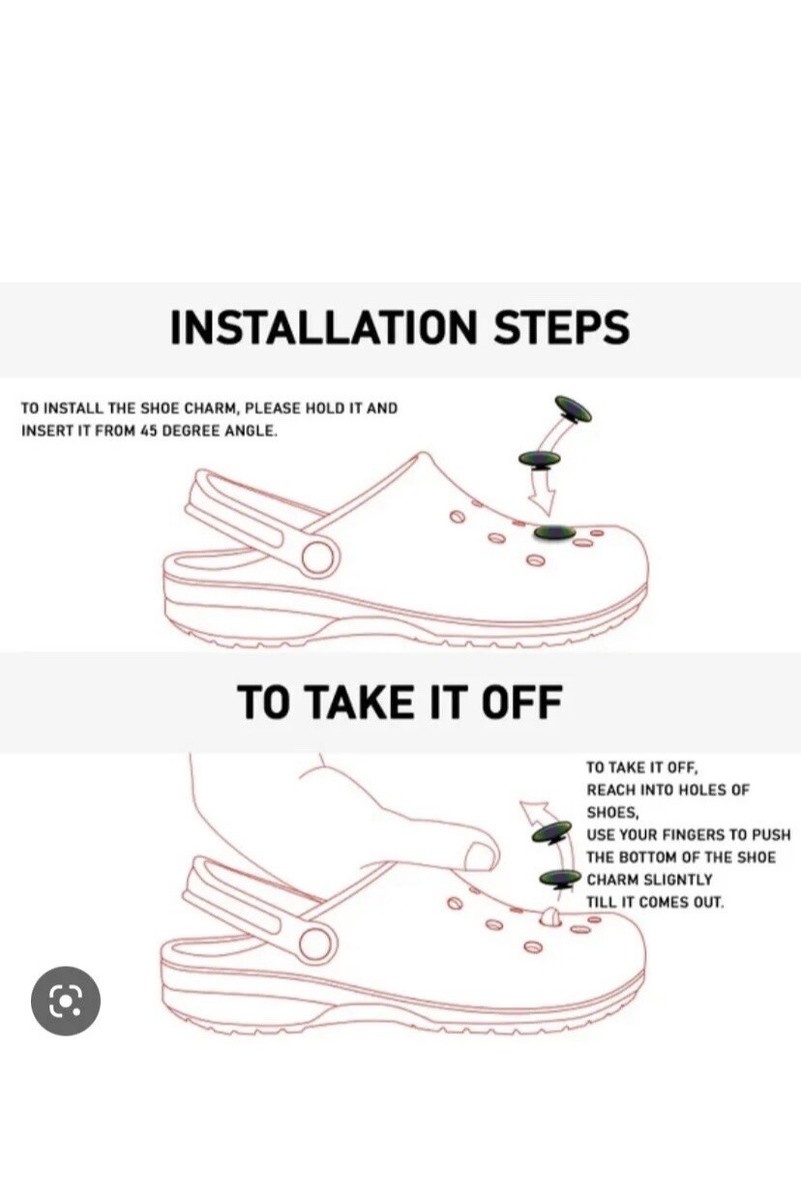 INSTALLATION STEPS

TO INSTALL THE SHOE CHARM, PLEASE HOLD IT AND INSERT IT FROM 45 DEGREE ANGLE.

TO TAKE IT OFF

TO TAKE IT OFF,
REACH INTO HOLES OF SHOES,
USE YOUR FINGERS TO PUSH THE BOTTOM OF THE SHOE CHARM SLIGNTLY
TILL IT COMES OUT.