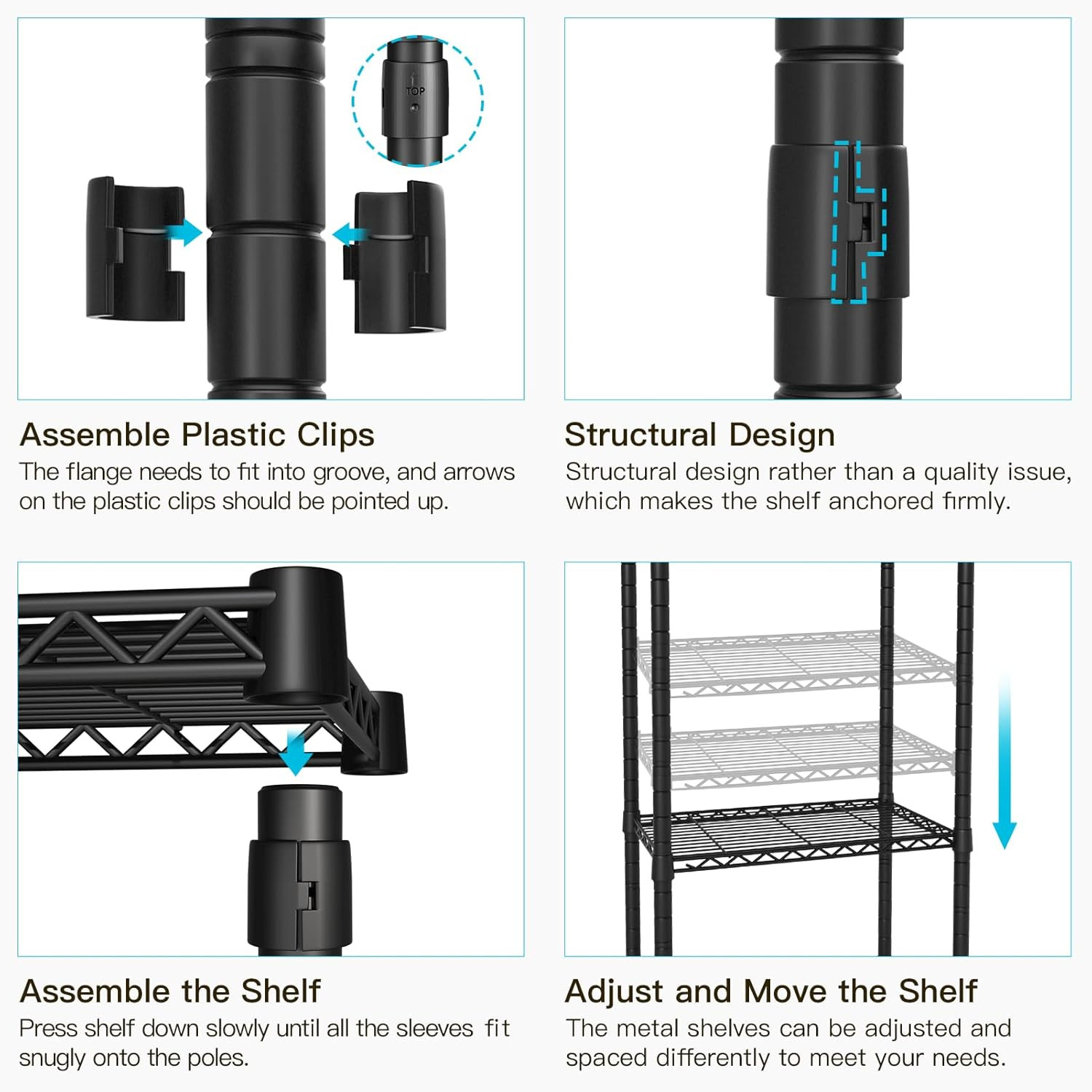 TOP

Assemble Plastic Clips
The flange needs to fit into groove, and arrows on the plastic clips should be pointed up.

Structural Design
Structural design rather than a quality issue, which makes the shelf anchored firmly.

Assemble the Shelf
Press shelf down slowly until all the sleeves fit snugly onto the poles.

Adjust and Move the Shelf
The metal shelves can be adjusted and spaced differently to meet your needs.