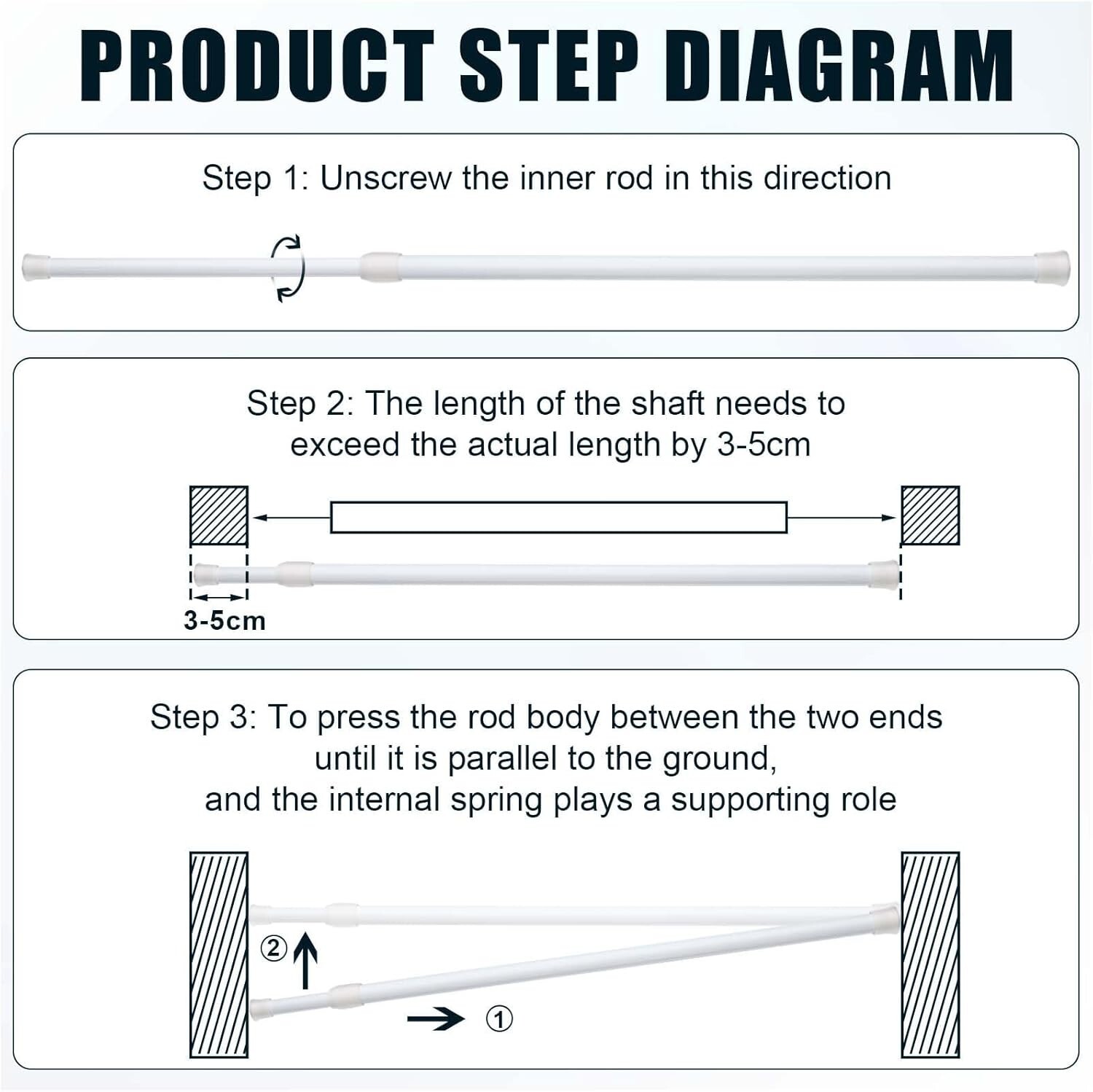 PRODUCT STEP DIAGRAM

Step 1: Unscrew the inner rod in this direction

Step 2: The length of the shaft needs to exceed the actual length by 3-5cm

3-5cm

Step 3: To press the rod body between the two ends until it is parallel to the ground, and the internal spring plays a supporting role

②

①