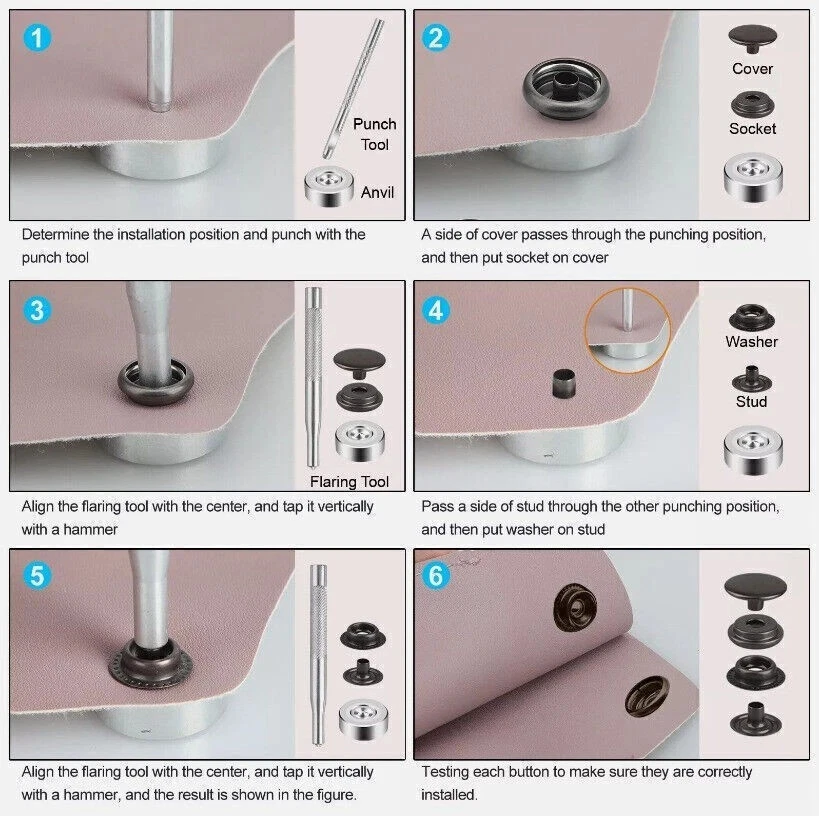 1

Punch Tool

Anvil

Determine the installation position and punch with the punch tool

2

Cover

Socket

A side of cover passes through the punching position, and then put socket on cover

3

Flaring Tool

Align the flaring tool with the center, and tap it vertically with a hammer

4

Washer

Stud

Pass a side of stud through the other punching position, and then put washer on stud

5

Align the flaring tool with the center, and tap it vertically with a hammer, and the result is shown in the figure.

6

Testing each button to make sure they are correctly installed.