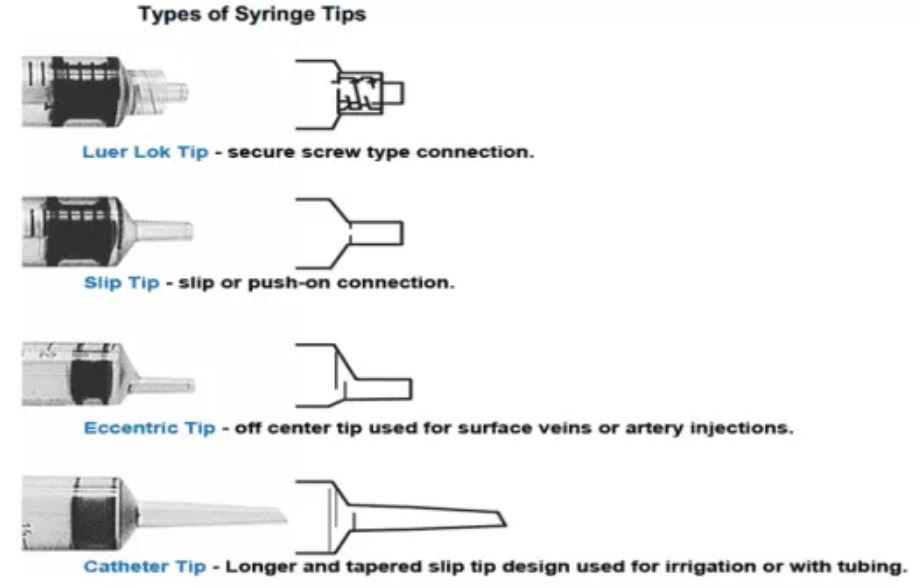 Types of Syringe Tips

Luer Lok Tip - secure screw type connection.

Slip Tip - slip or push-on connection.

Eccentric Tip - off center tip used for surface veins or artery injections.

Catheter Tip - Longer and tapered slip tip design used for irrigation or with tubing.