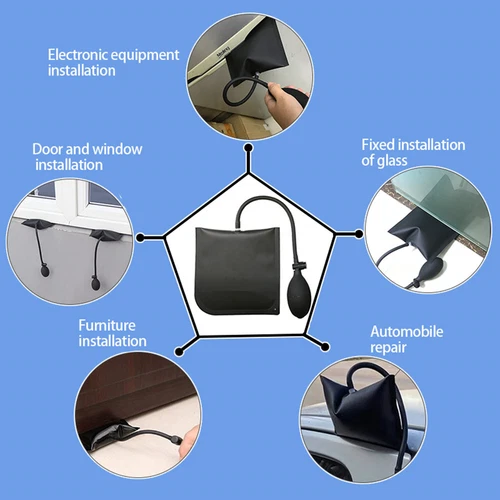 Electronic equipment installation

Door and window installation

Fixed installation of glass

Furniture installation

Automobile repair