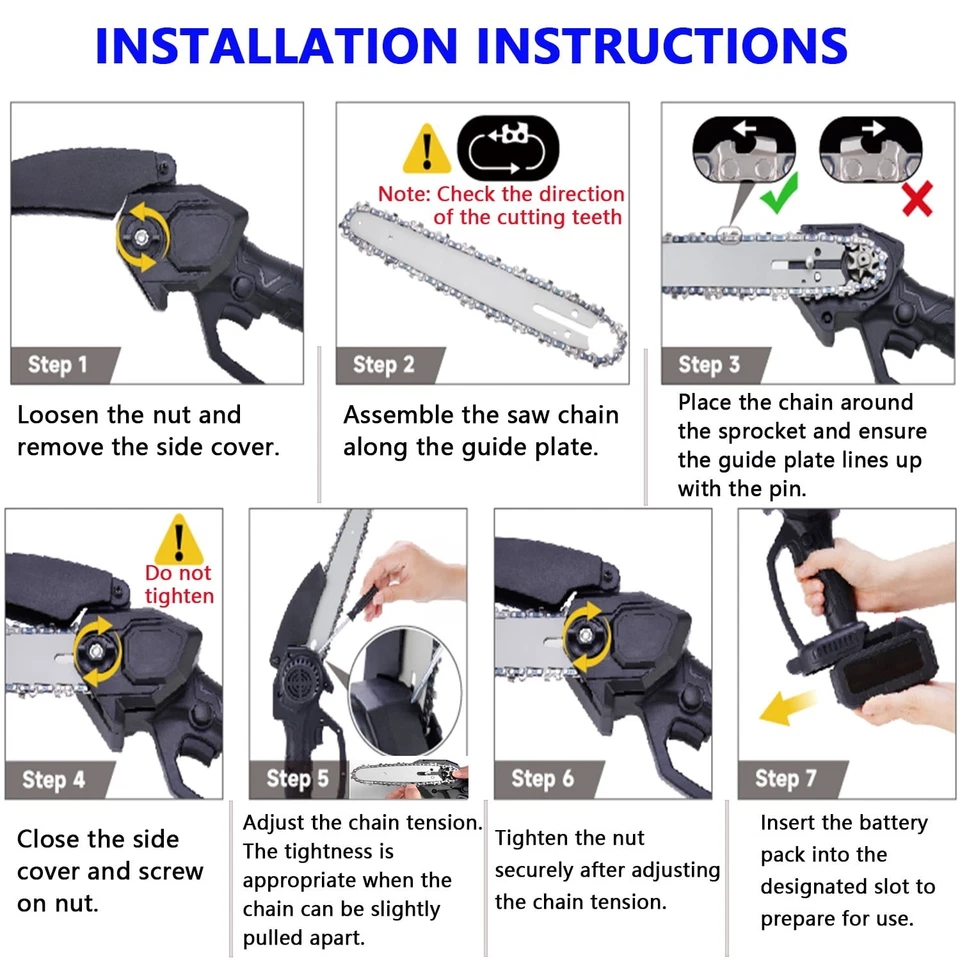 INSTALLATION INSTRUCTIONS

Step 1

Loosen the nut and remove the side cover.

Note: Check the direction of the cutting teeth

Step 2

Assemble the saw chain along the guide plate.

Step 3

Place the chain around the sprocket and ensure the guide plate lines up with the pin.

Do not tighten

Step 4

Close the side cover and screw on nut.

Step 5

Adjust the chain tension. The tightness is appropriate when the chain can be slightly pulled apart.

Step 6

Tighten the nut securely after adjusting the chain tension.

Step 7

Insert the battery pack into the designated slot to prepare for use.