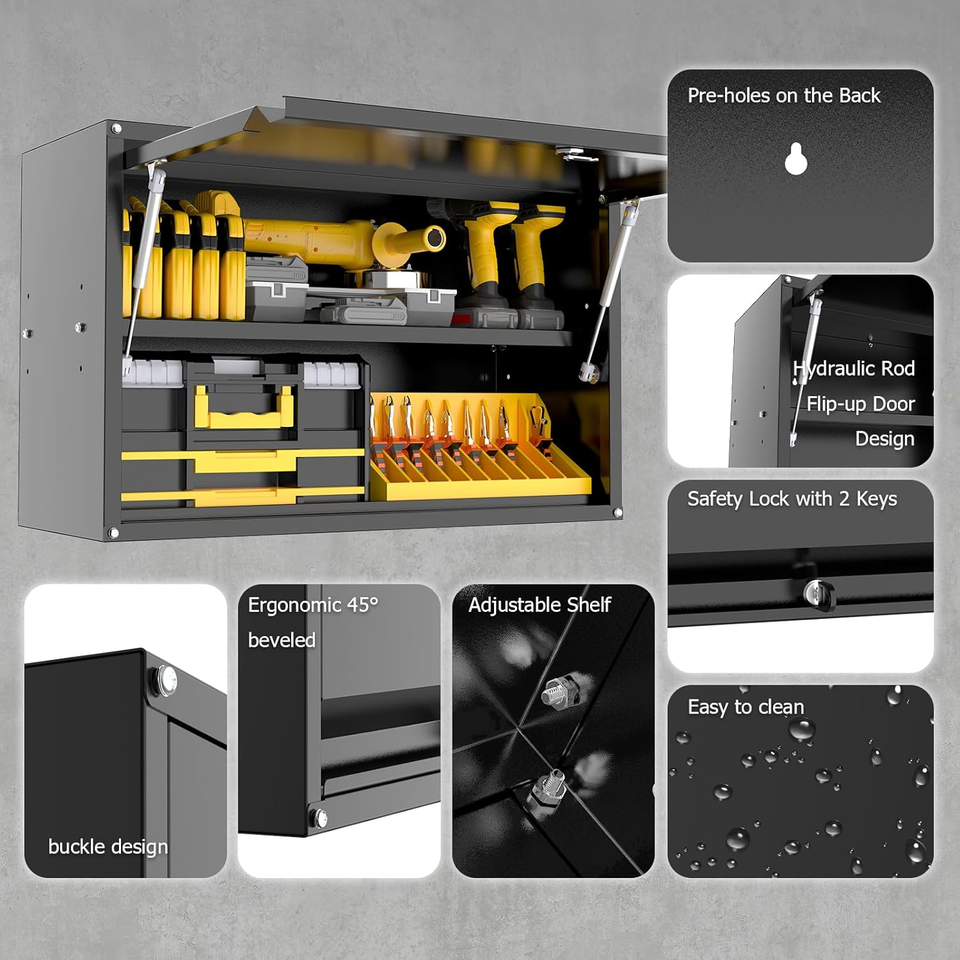 Pre-holes on the Back

Hydraulic Rod
Flip-up Door
Design

Safety Lock with 2 Keys

buckle design

Ergonomic 45°
beveled

Adjustable Shelf

Easy to clean