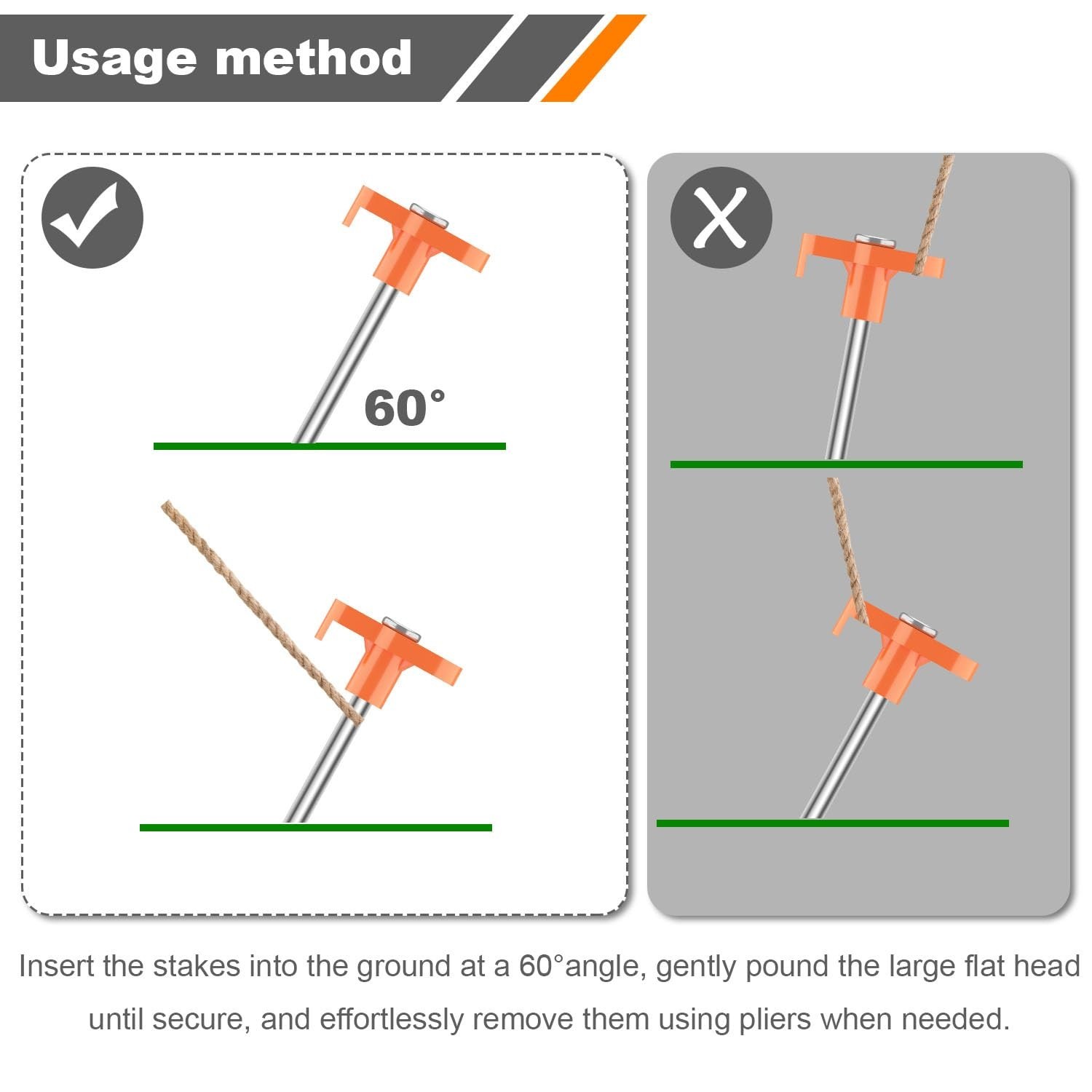 Usage method

60°

Insert the stakes into the ground at a 60°angle, gently pound the large flat head until secure, and effortlessly remove them using pliers when needed.