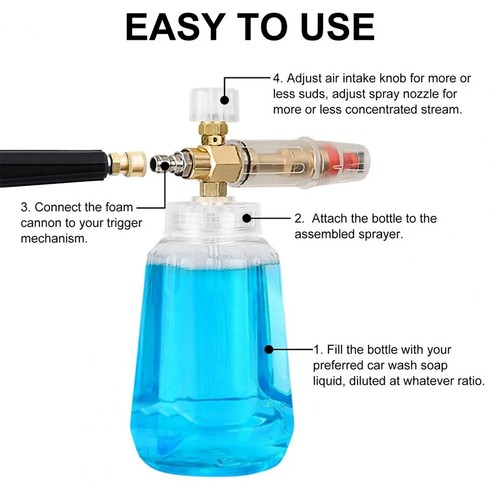 EASY TO USE

4. Adjust air intake knob for more or less suds, adjust spray nozzle for more or less concentrated stream.

3. Connect the foam cannon to your trigger mechanism.

2. Attach the bottle to the assembled sprayer.

1. Fill the bottle with your preferred car wash soap liquid, diluted at whatever ratio.