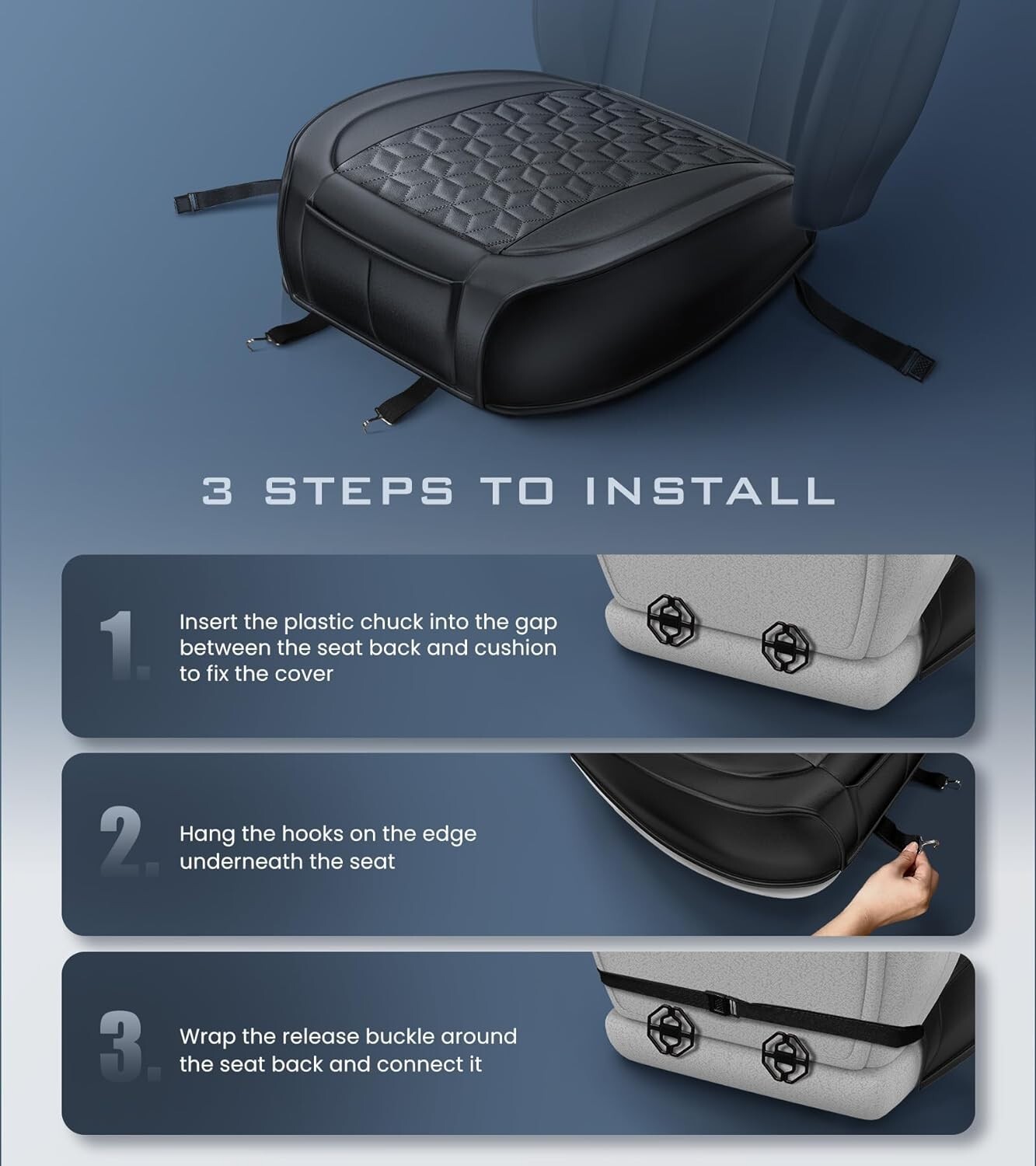 3 STEPS TO INSTALL

1. Insert the plastic chuck into the gap between the seat back and cushion to fix the cover

2. Hang the hooks on the edge underneath the seat

3. Wrap the release buckle around the seat back and connect it