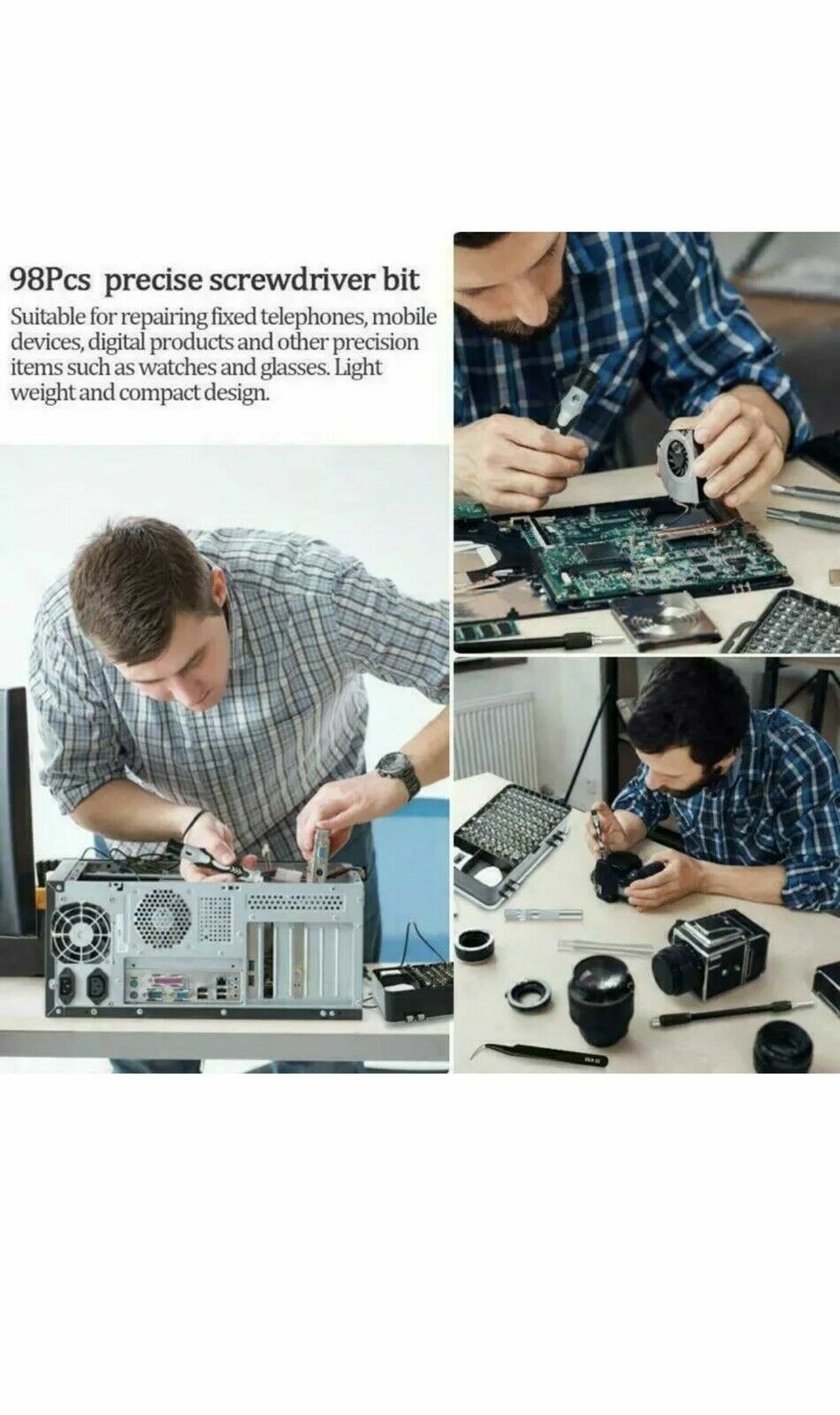 98Pcs precise screwdriver bit

Suitable for repairing fixed telephones, mobile devices, digital products and other precision items such as watches and glasses. Light weight and compact design.